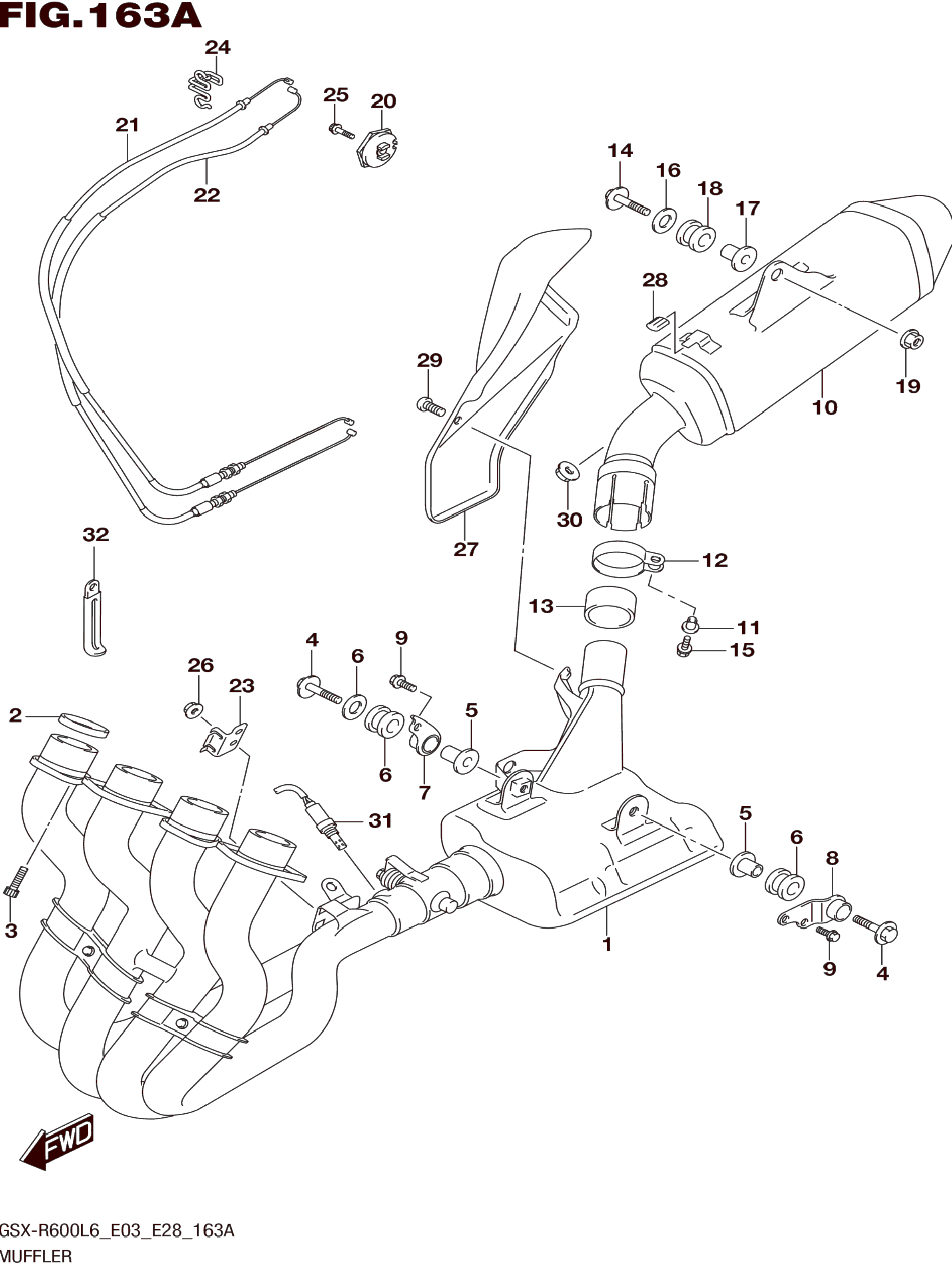 FIG.163A

24
25
20
21
22
14
16
18
17
28
29
19
10
30
27
32
12
13
11
15
4
6
9
26
23
2
5
6
7
31
5
6
8
3
1
9
4

FWD

GSX-R600L6_E03_E28_163A
MUFFLER