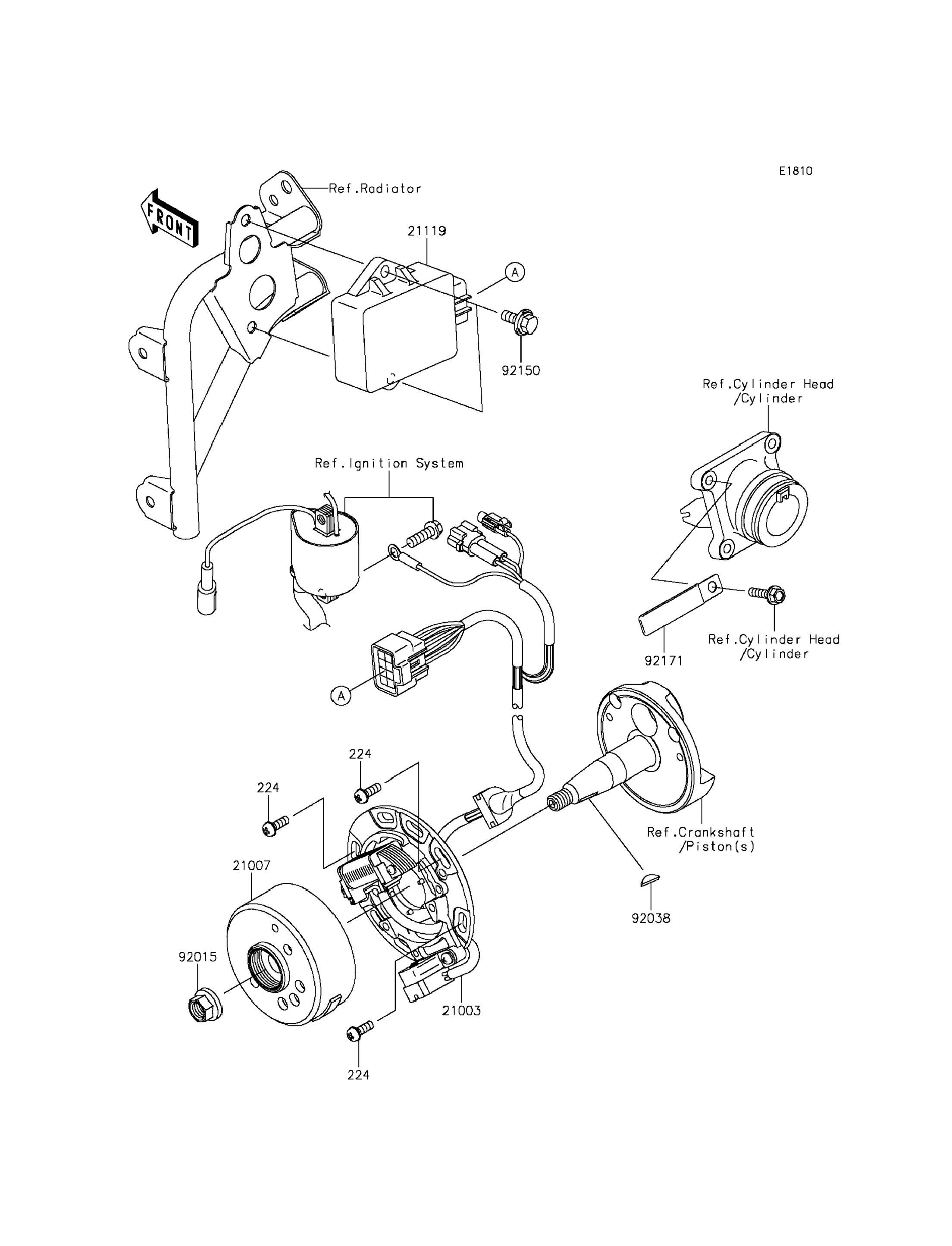 E1810

FRONT

Ref.Radiator

21119

A

92150

Ref.Cylinder Head /Cylinder

Ref.Ignition System

Ref.Cylinder Head /Cylinder

92171

A

224

224

Ref.Crankshaft /Piston(s)

21007

92038

92015

21003

224