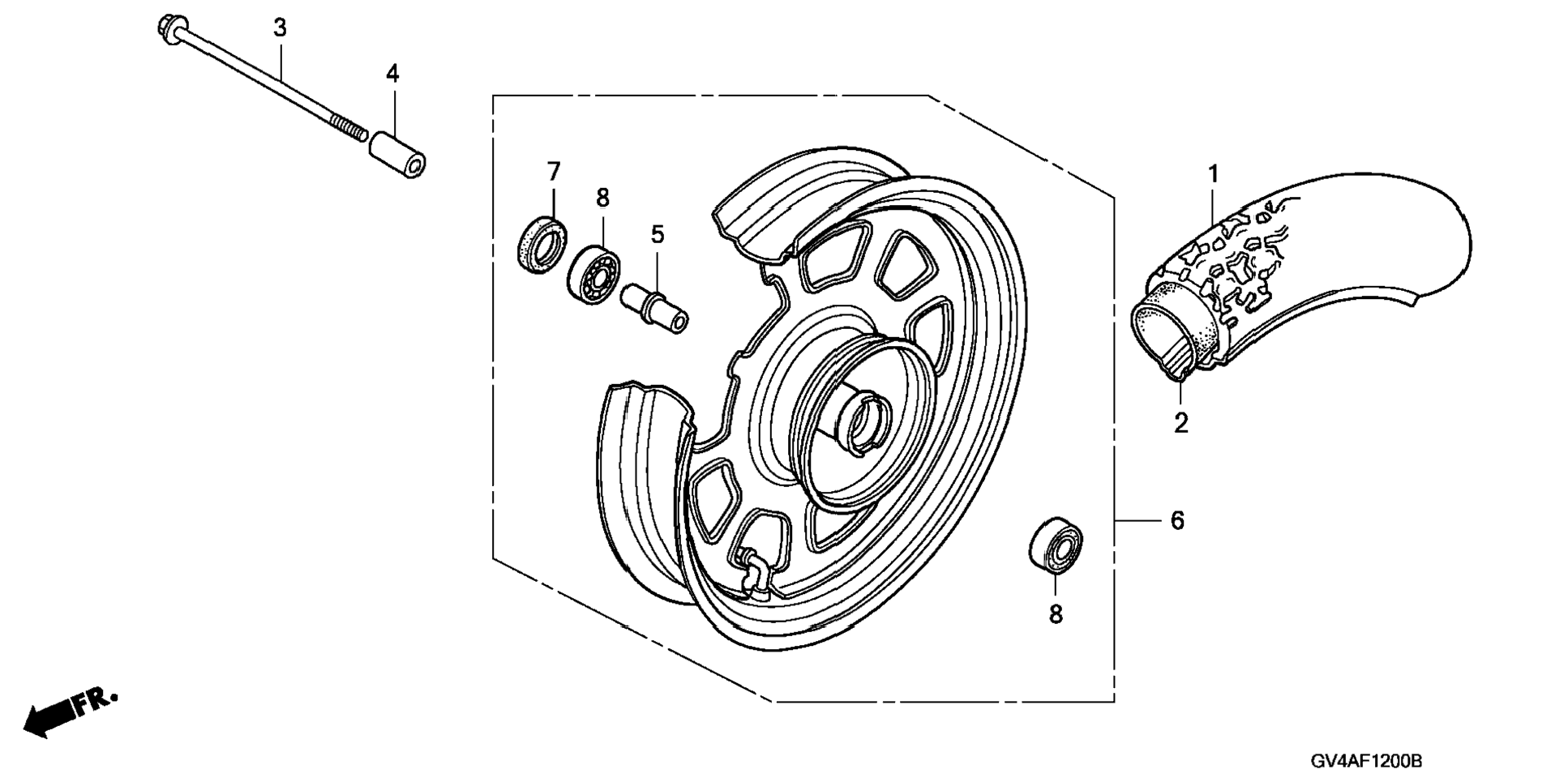 3
4
7
8
5
1
2
6
8
FR.
GV4AF1200B