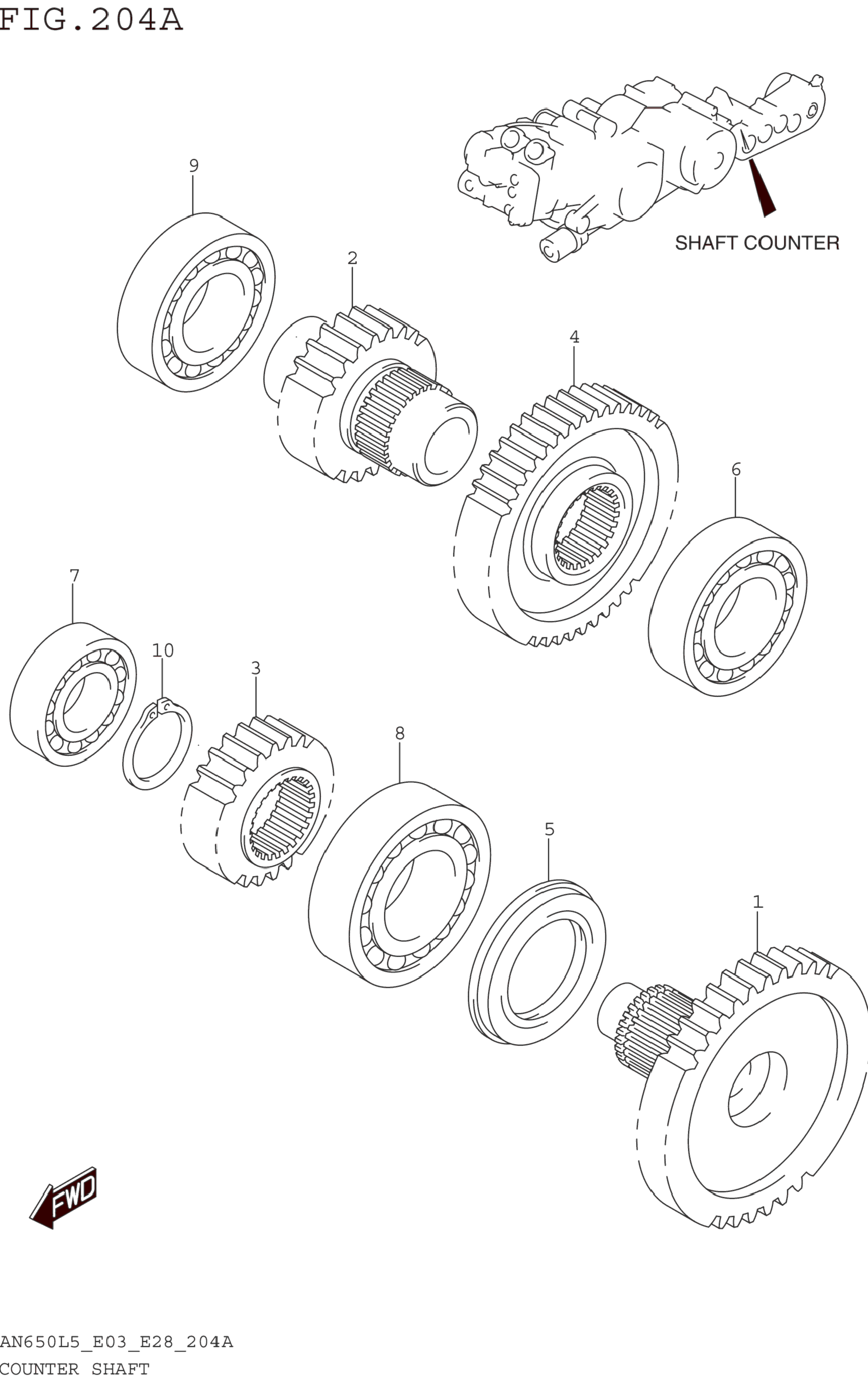 FIG.204A

SHAFT COUNTER

9

2

4

6

7

10

3

8

5

1

FWD

AN650L5_E03_E28_204A
COUNTER SHAFT