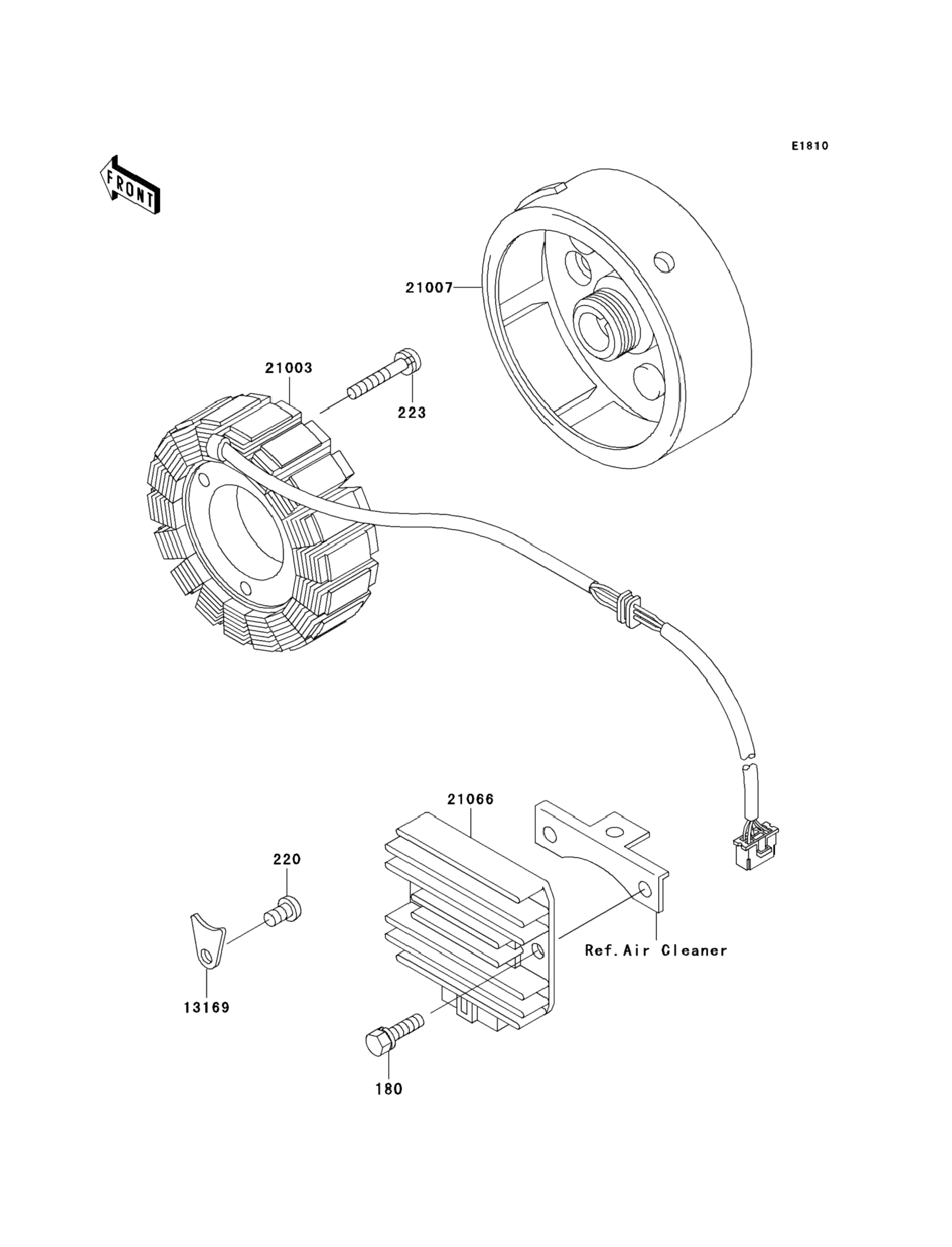 E1810

FRONT

21007

21003

223

21066

220

Ref.Air Cleaner

13169

180