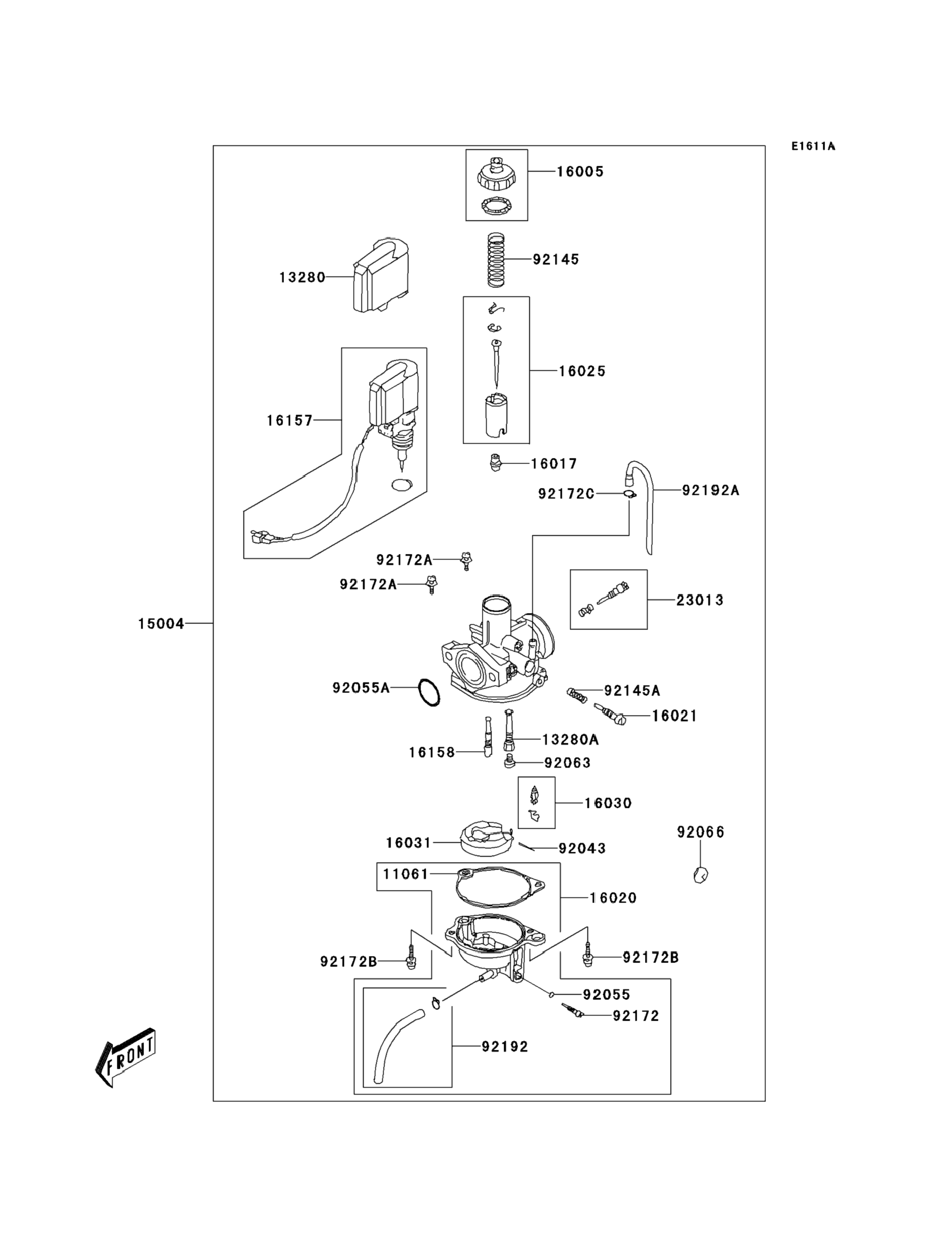 E1611A

16005

92145

13280

16025

16157

16017

92172C

92192A

92172A

92172A

23013

15004

92055A

92145A

16021

13280A

16158

92063

16030

92066

16031

92043

11061

16020

92172B

92172B

92055

92172

92192

FRONT