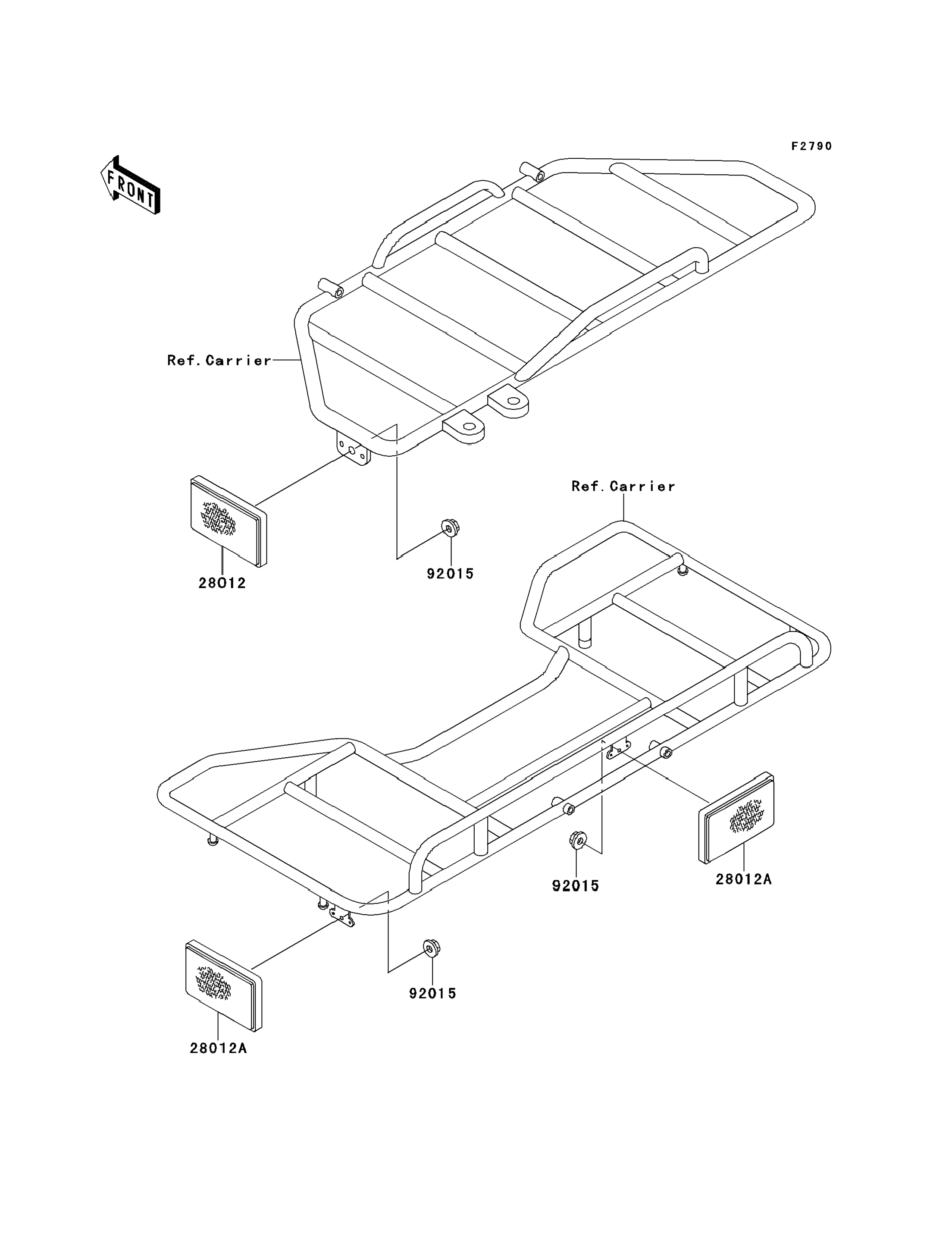 F2790

FRONT

Ref.Carrier

28012

92015

Ref.Carrier

92015

28012A

92015

28012A