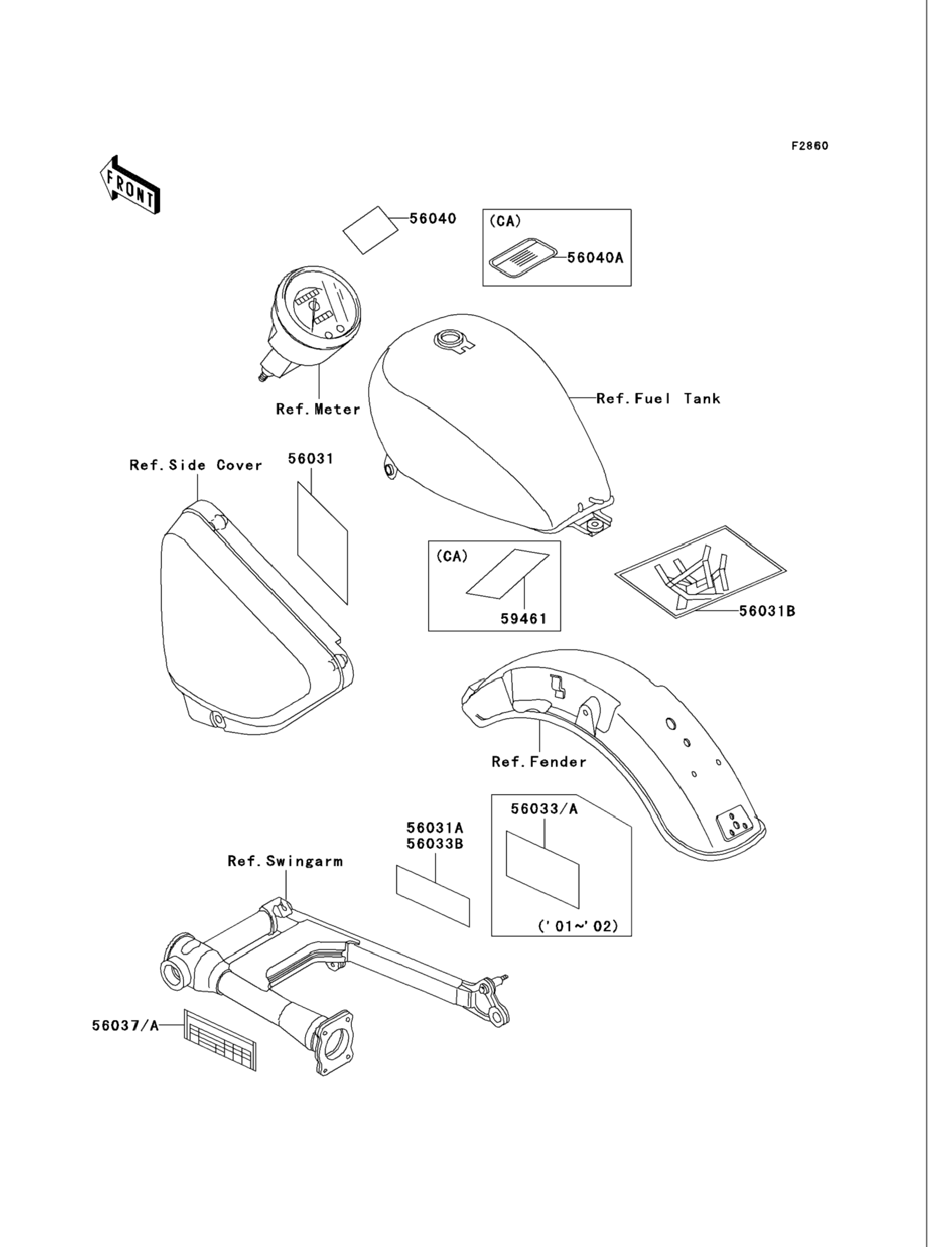 F2860

FRONT

56040

(CA)

56040A

Ref.Meter

Ref.Fuel Tank

Ref.Side Cover

56031

(CA)

59461

56031B

Ref.Fender

56033/A

('01~'02)

56031A
56033B

Ref.Swingarm

56037/A