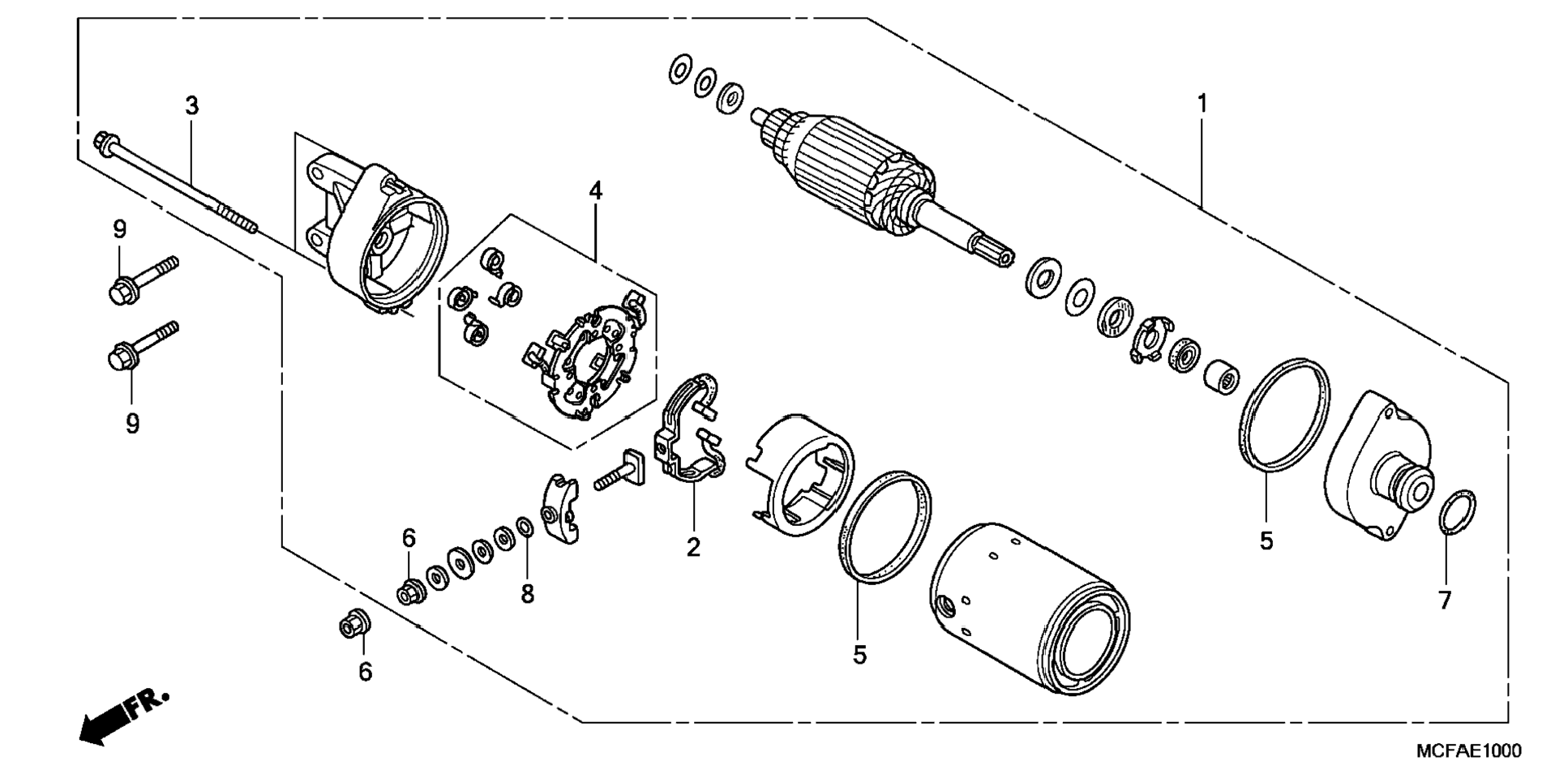 3
1
4
9
9
2
6
8
5
5
7
6
FR.
MCFAE1000