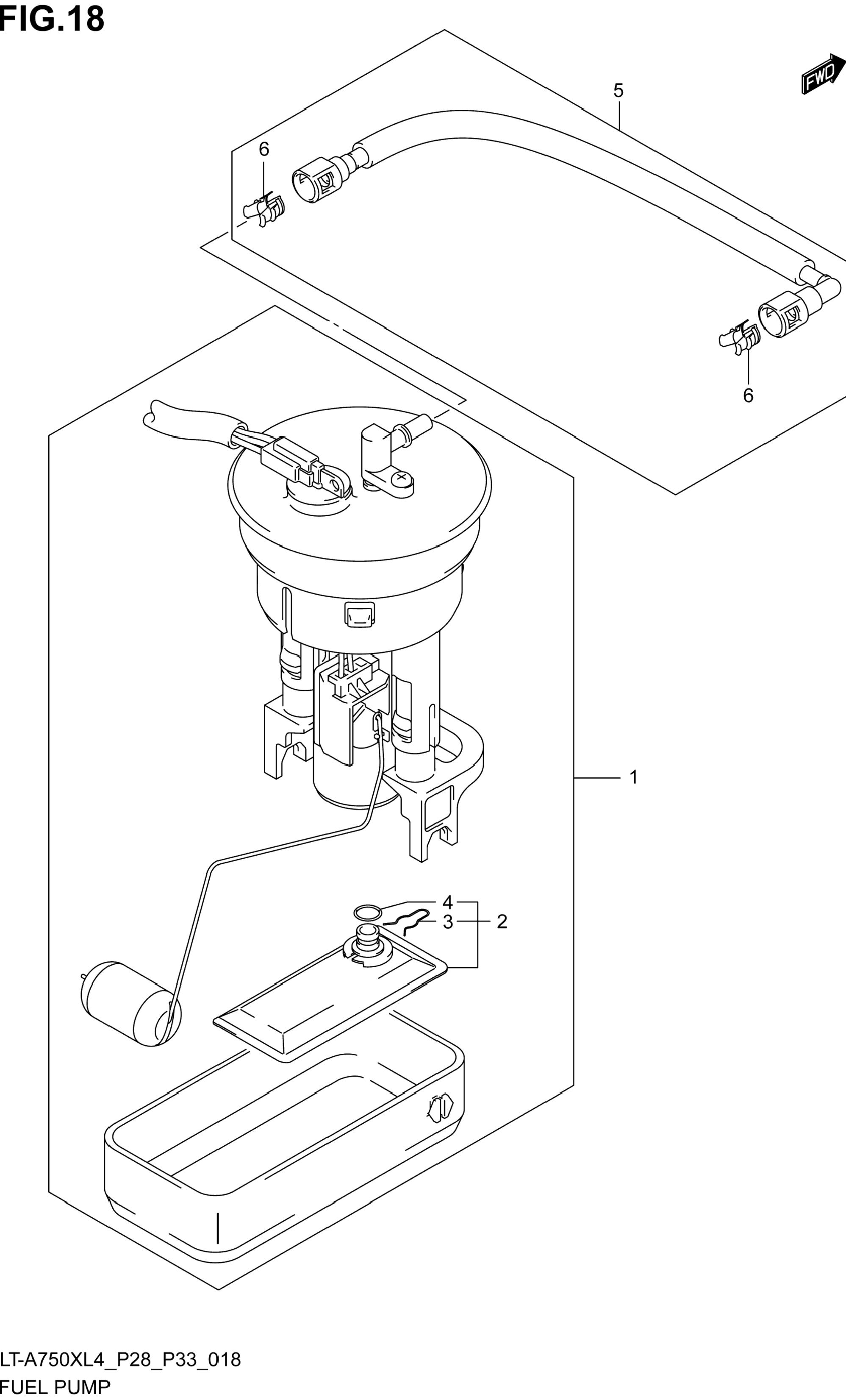 FIG.18

FWD

5

6

6

1

4

3

2

LT-A750XL4_P28_P33_018

FUEL PUMP