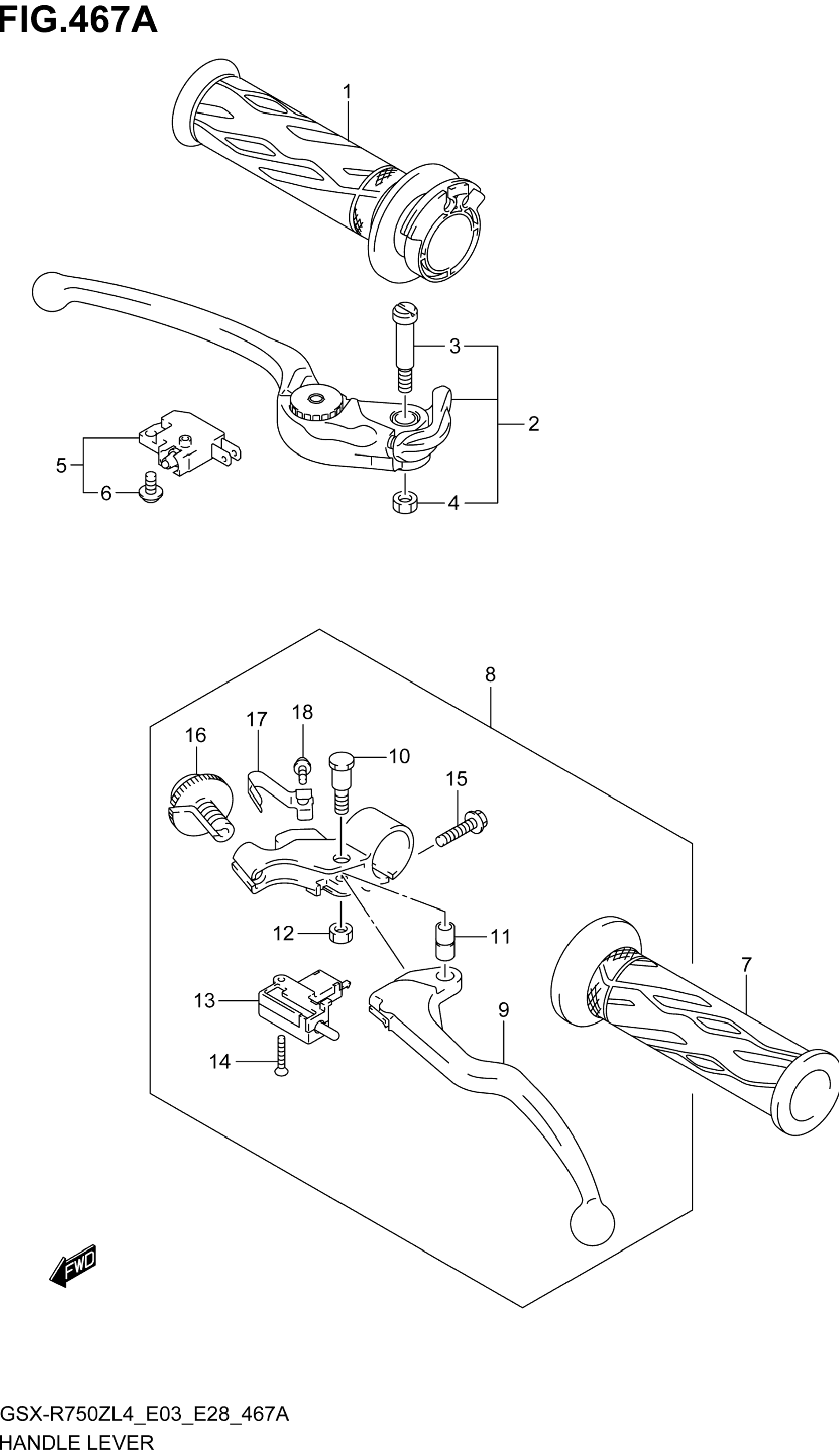 FIG.467A

1

3

2

5

6

4

8

17

18

16

10

15

12

11

7

13

9

14

FWD

GSX-R750ZL4_E03_E28_467A
HANDLE LEVER