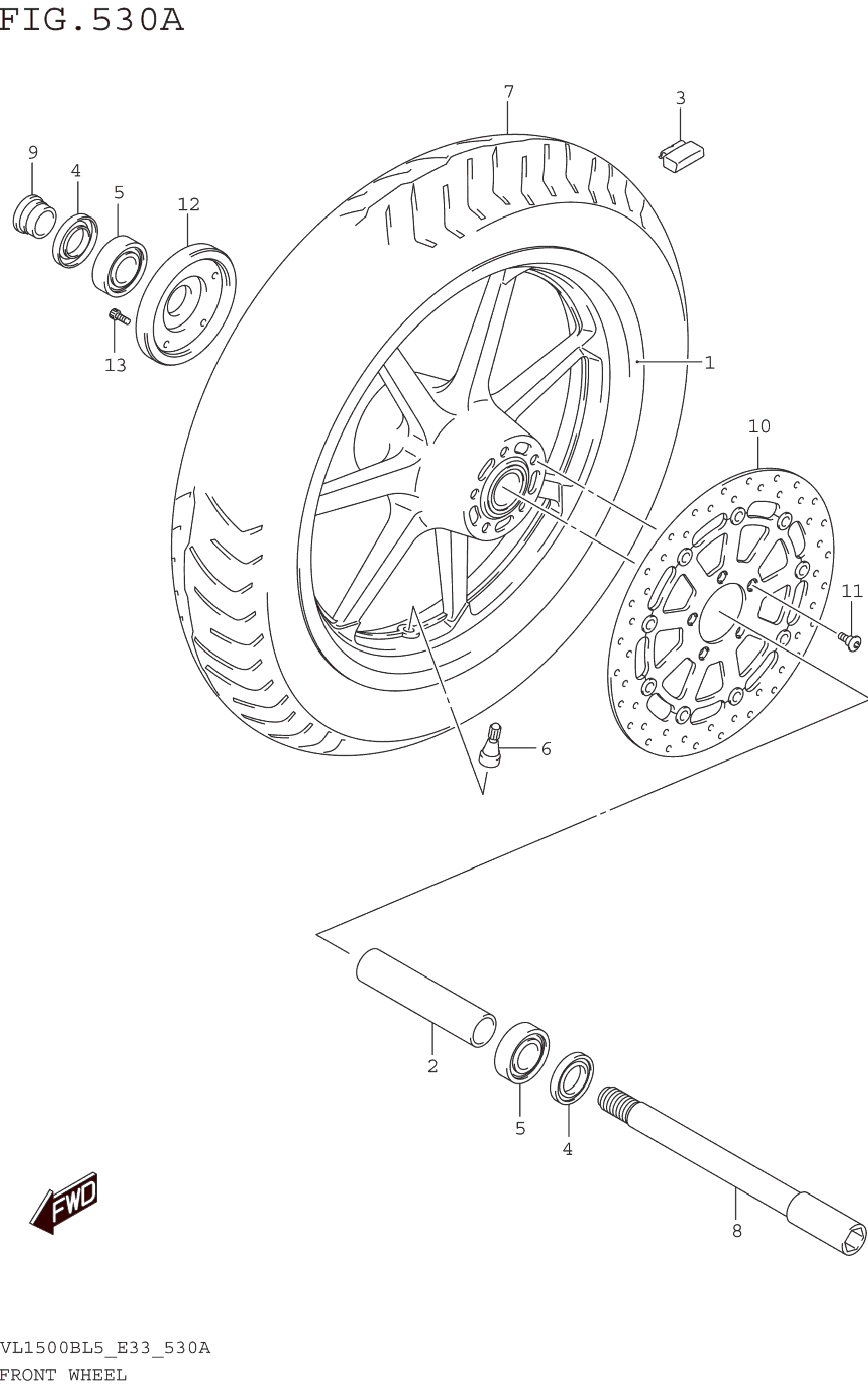 FIG.530A

7
3
9
4
5
12
13
1
10
11
6
2
5
4
8
FWD

VL1500BL5_E33_530A
FRONT WHEEL