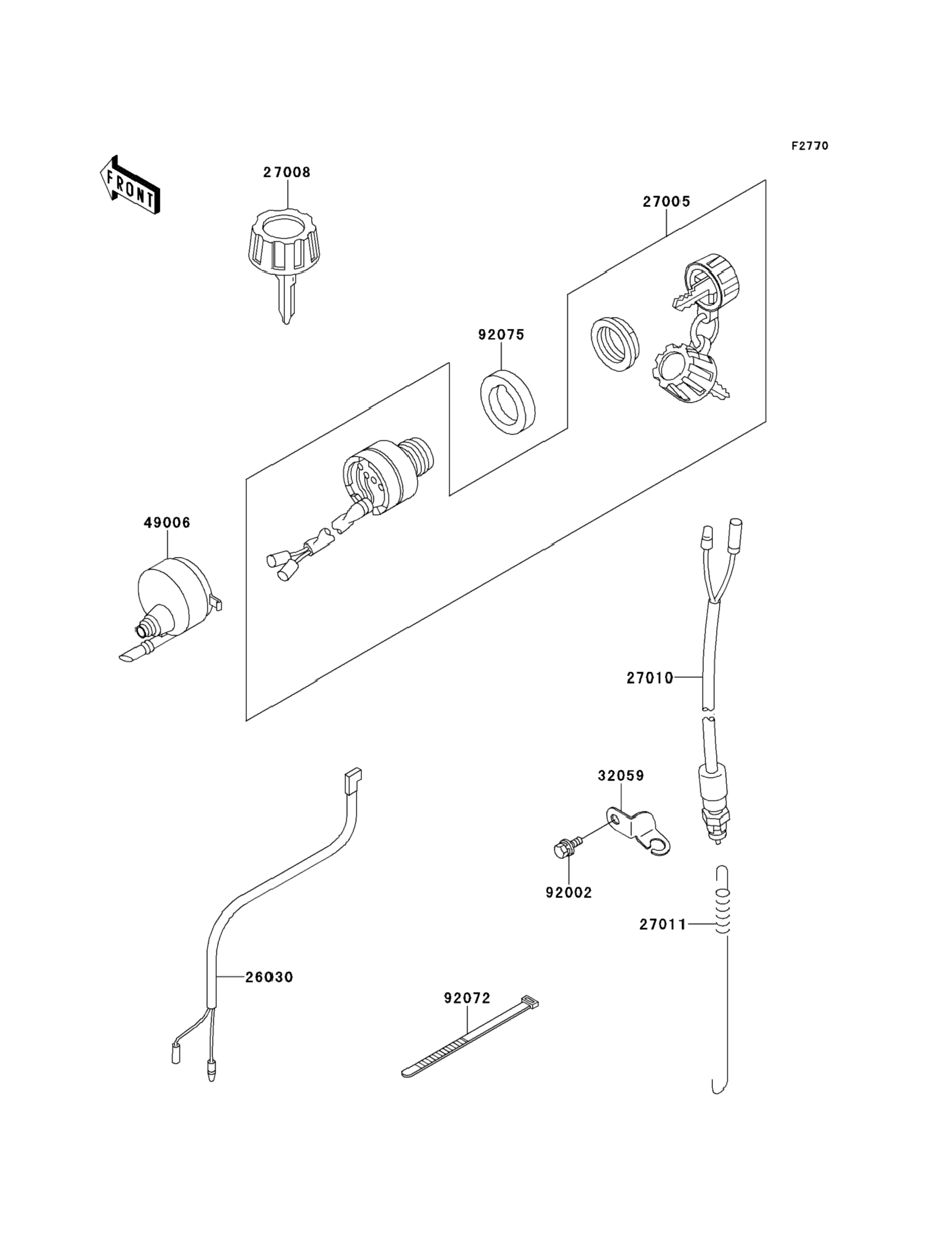 F2770

FRONT

27008

27005

92075

49006

27010

32059

92002

27011

26030

92072