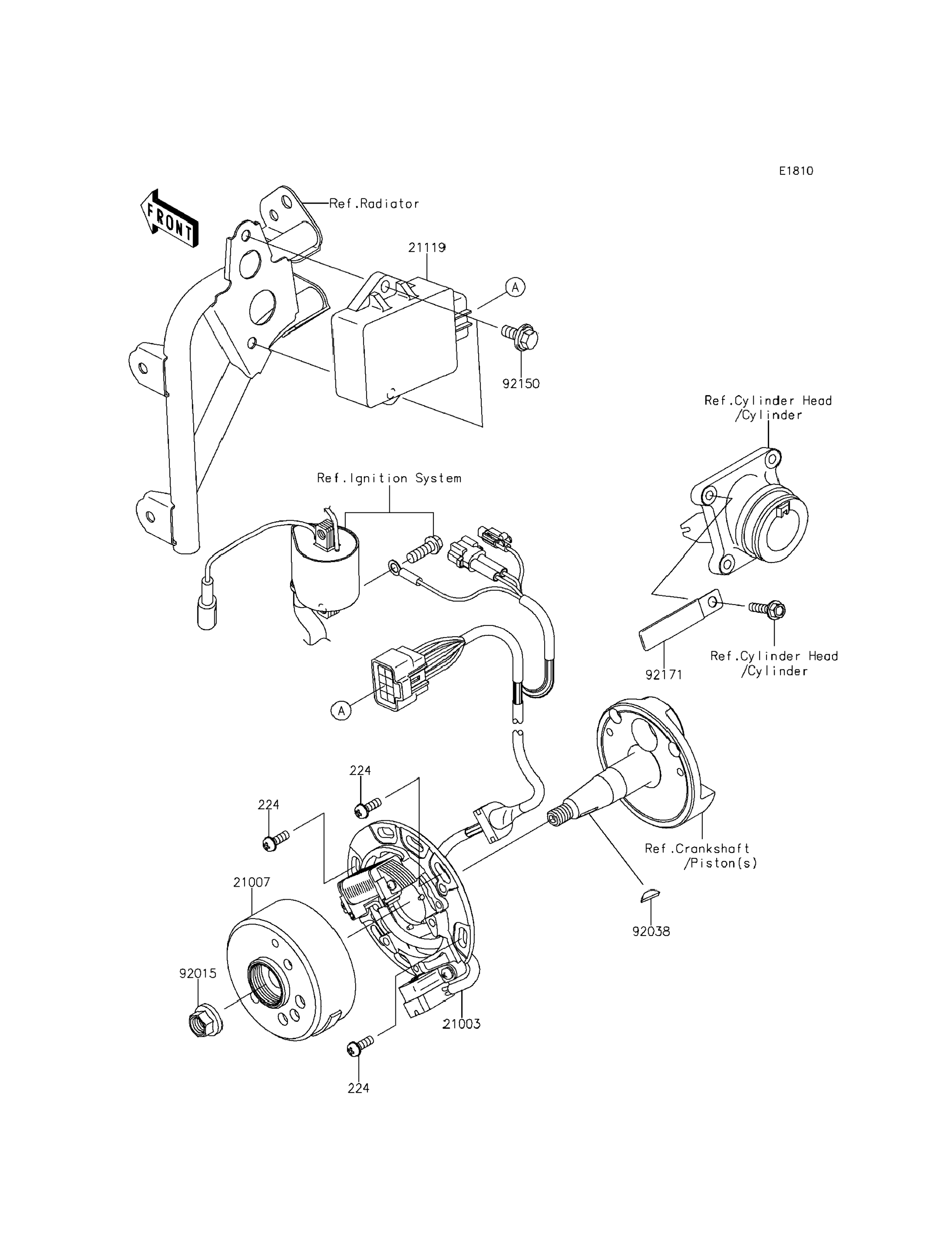 E1810

FRONT

Ref.Radiator

21119

A

92150

Ref.Cylinder Head /Cylinder

Ref.Ignition System

92171

Ref.Cylinder Head /Cylinder

A

224

224

Ref.Crankshaft /Piston(s)

21007

92038

92015

21003

224