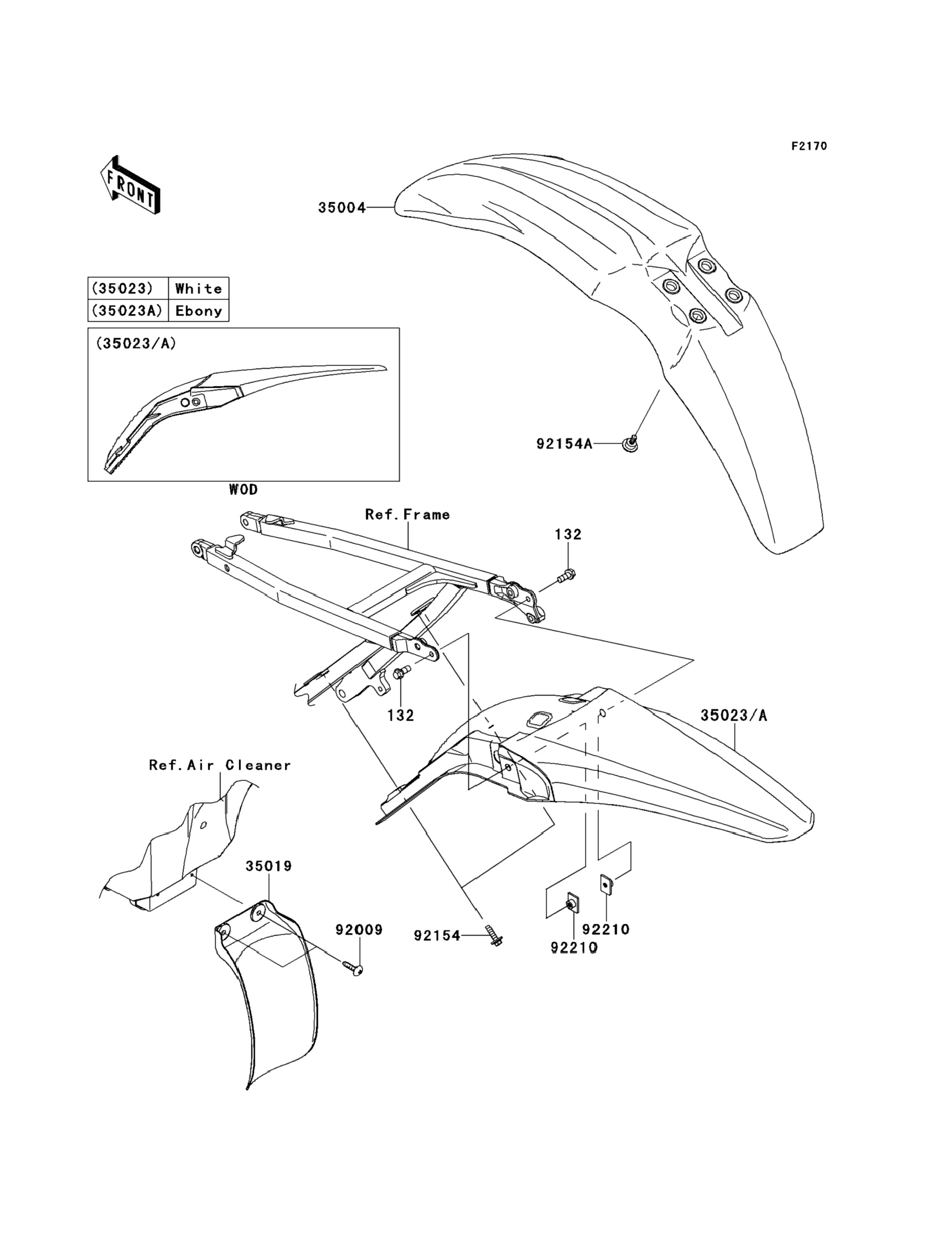 F2170

FRONT

35004

| (35023) | White |
|---|---|
| (35023A) | Ebony |

(35023/A)

WOD

92154A

Ref.Frame

132

132

35023/A

Ref.Air Cleaner

35019

92009

92154

92210

92210