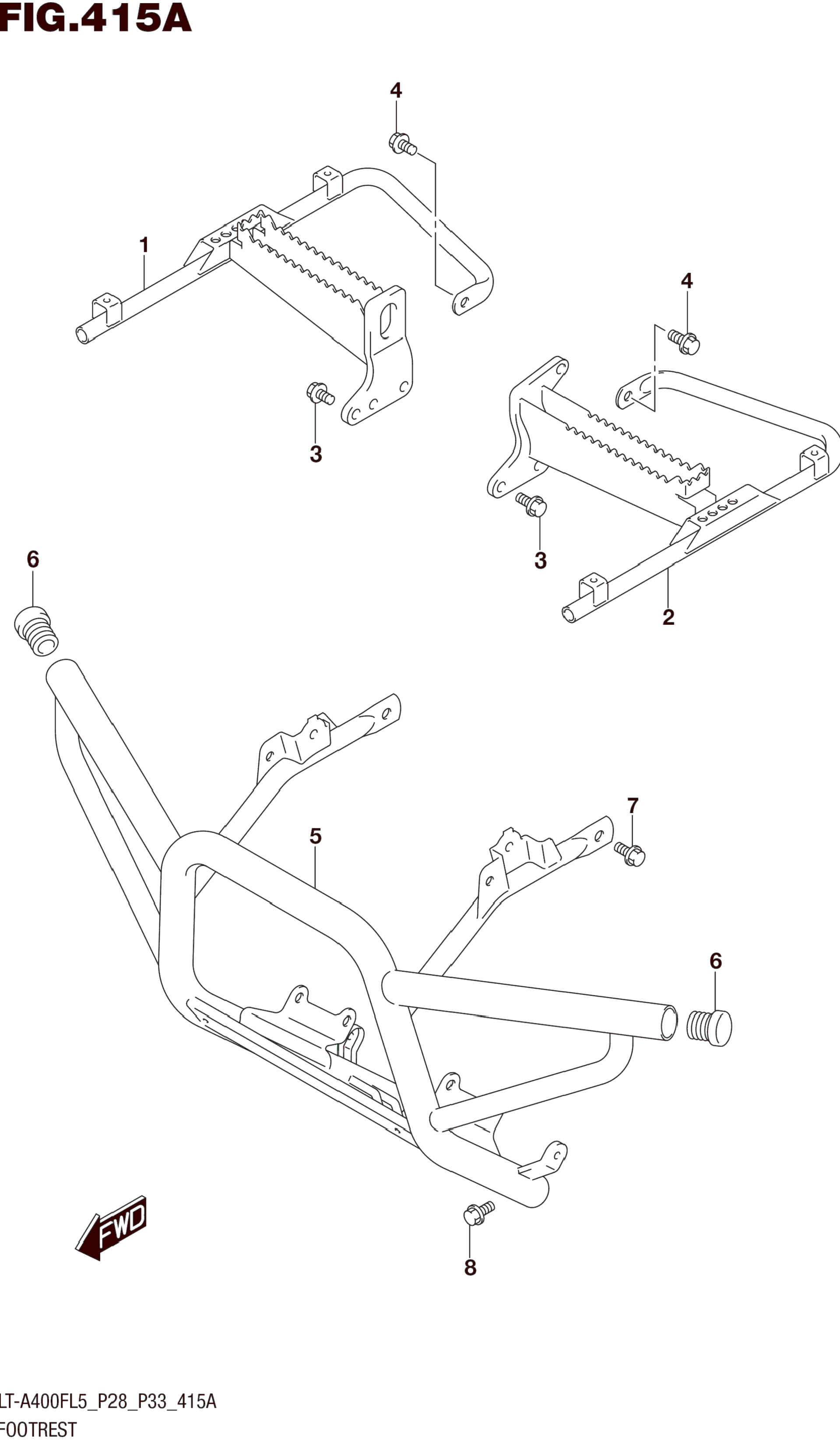 FIG.415A

4

1

4

3

3

2

6

7

5

6

FWD

8

LT-A400FL5_P28_P33_415A
FOOTREST