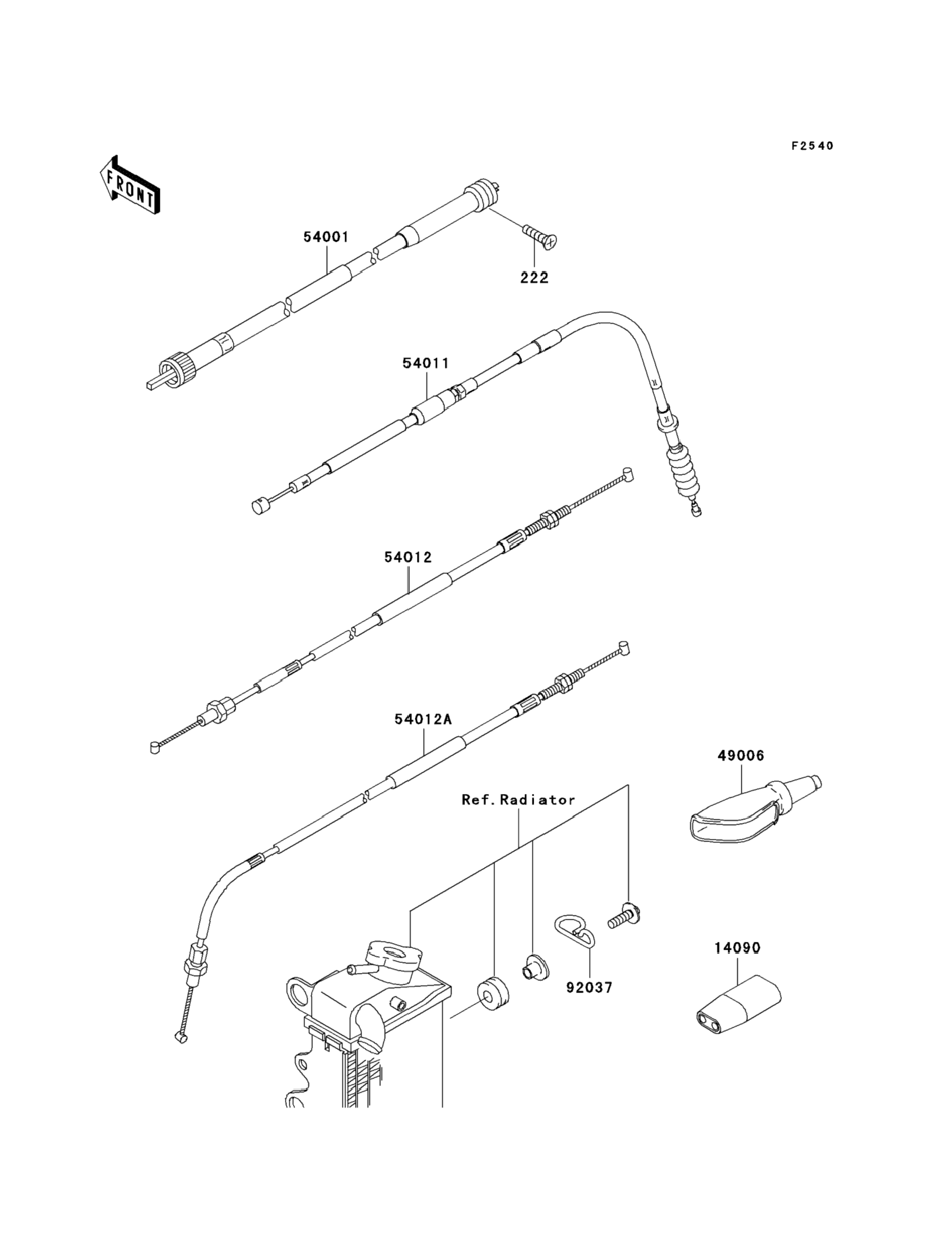 F2540

FRONT

54001

222

54011

54012

54012A

49006

Ref.Radiator

92037

14090