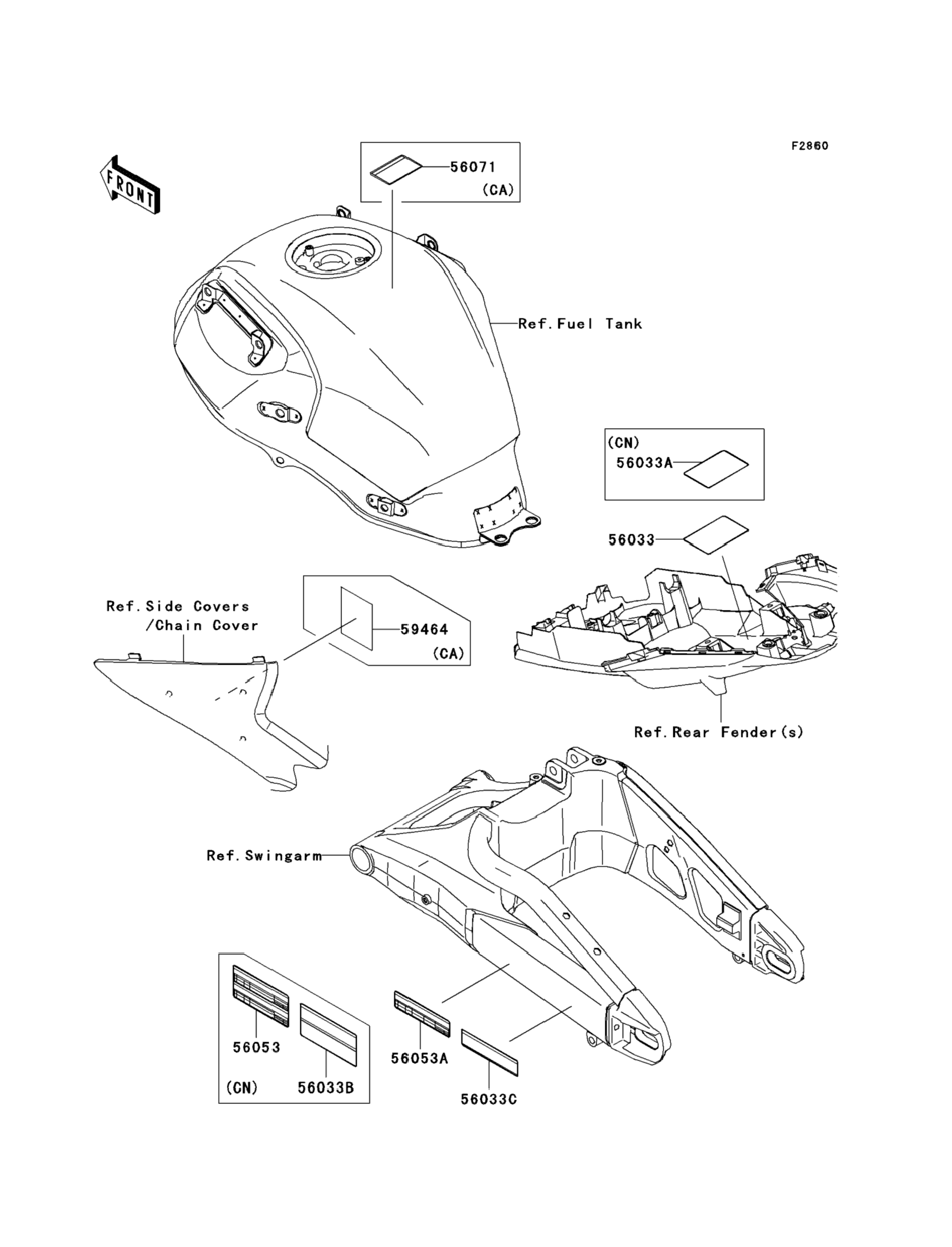 F2860

FRONT

56071
(CA)

Ref.Fuel Tank

(CN)
56033A

56033

Ref.Side Covers
/Chain Cover

59464
(CA)

Ref.Rear Fender(s)

Ref.Swingarm

56053
(CN)
56033B

56053A

56033C