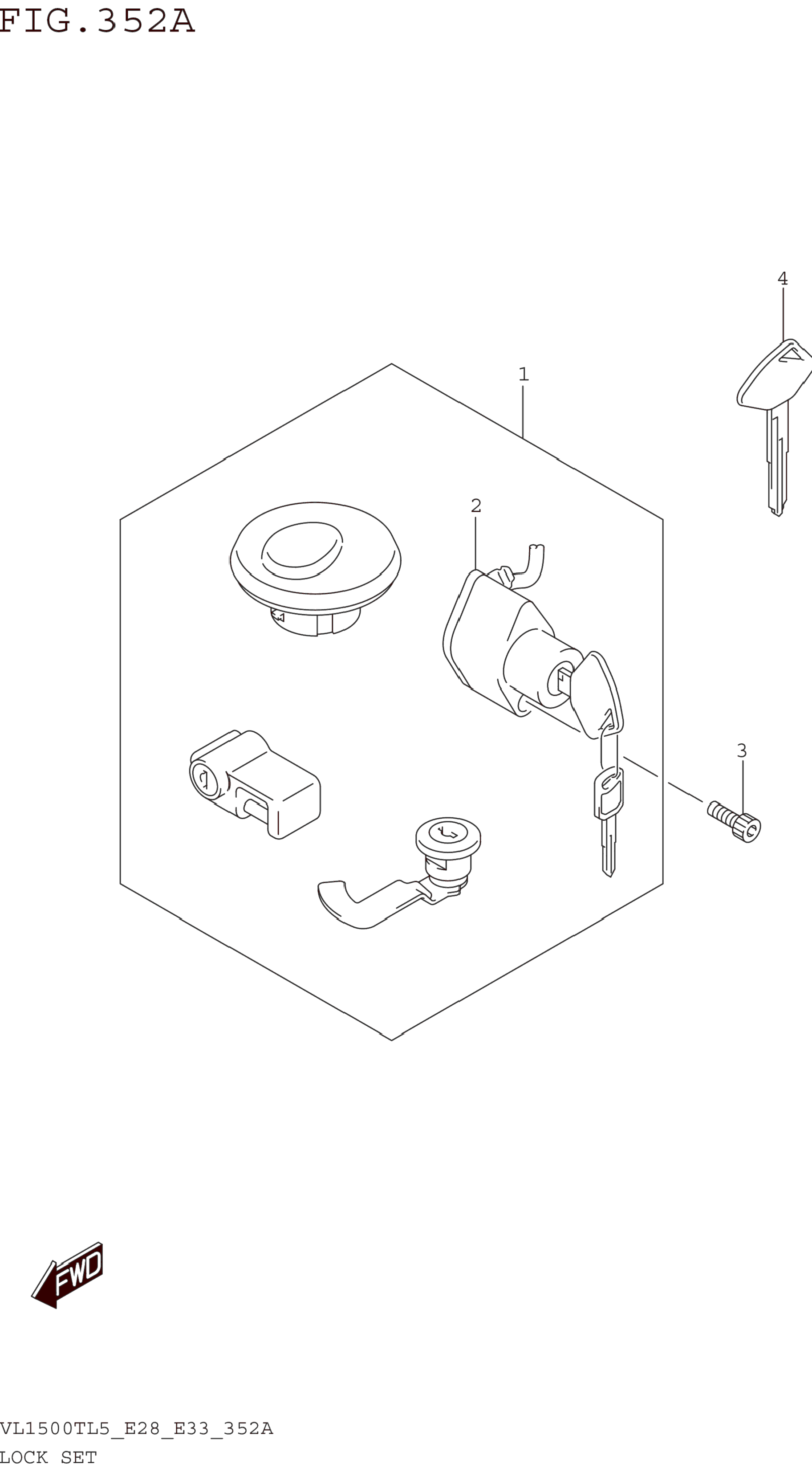 FIG.352A

4

1

2

3

FWD

VL1500TL5_E28_E33_352A
LOCK SET