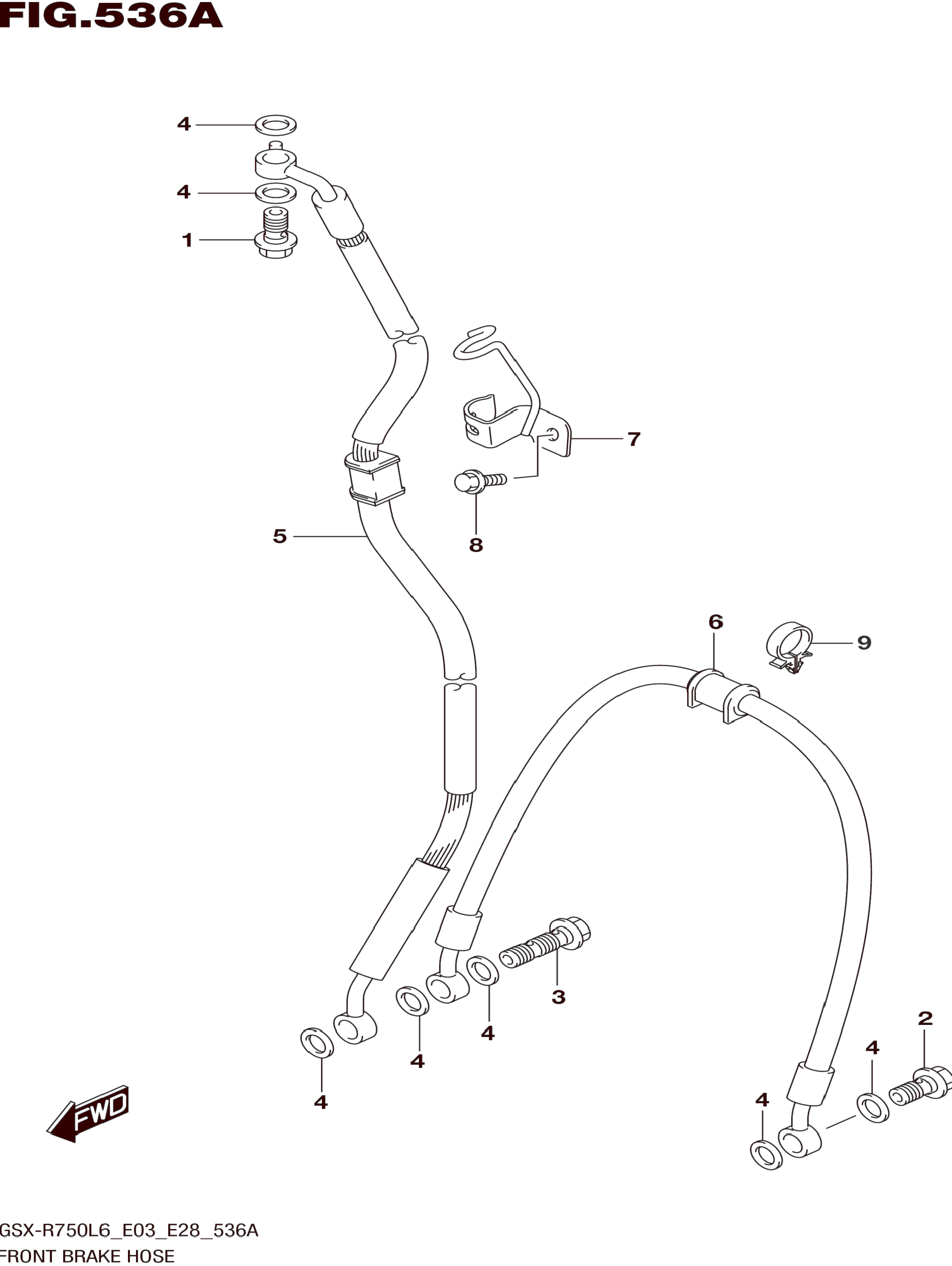 FIG.536A

4

4

1

7

8

5

6

9

3

4

4

4

2

4

4

FWD

GSX-R750L6_E03_E28_536A
FRONT BRAKE HOSE