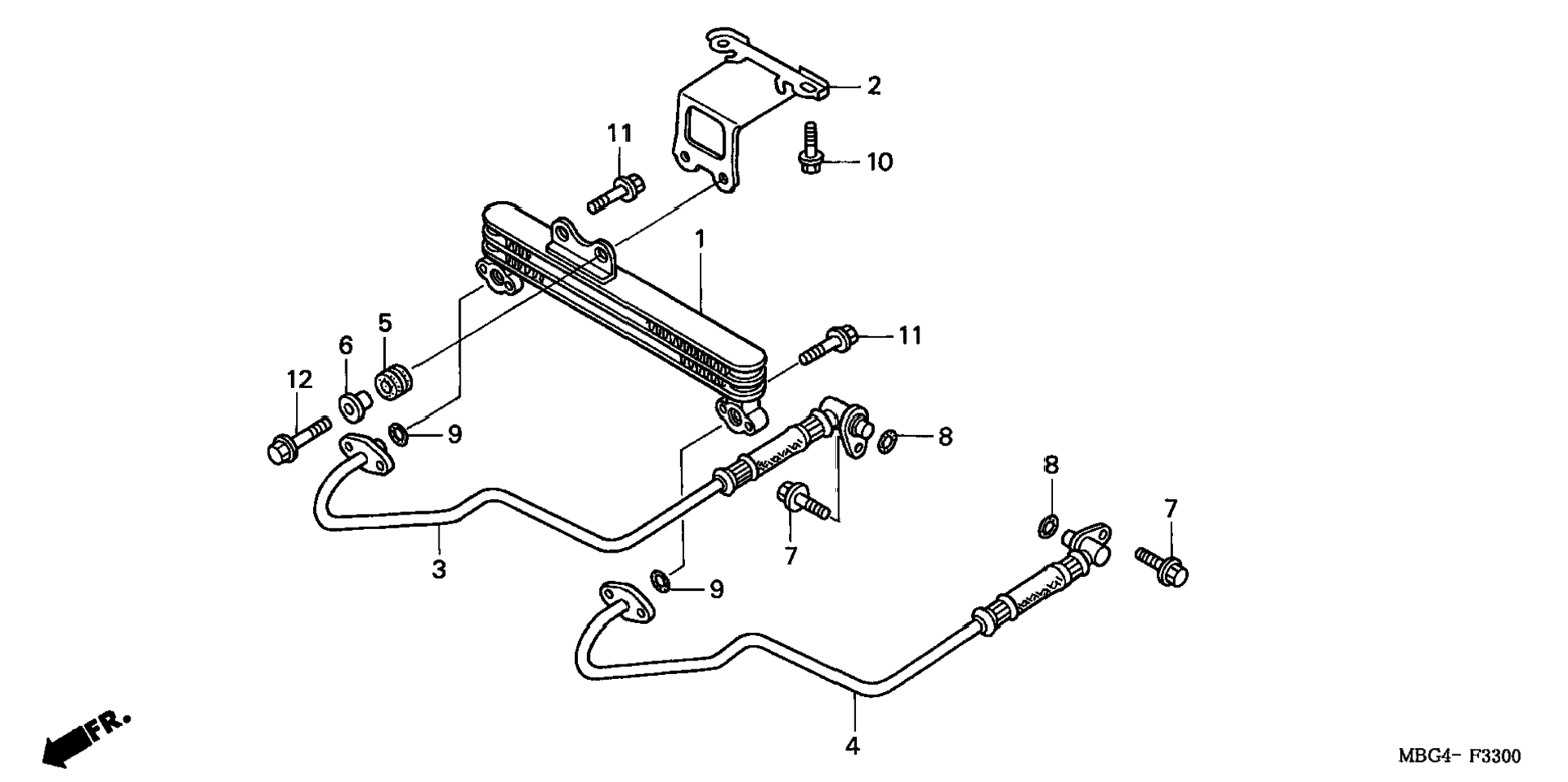 2
11
10
1
5
6
11
12
9
8
8
7
7
3
9
4
FR.
MBG4- F3300