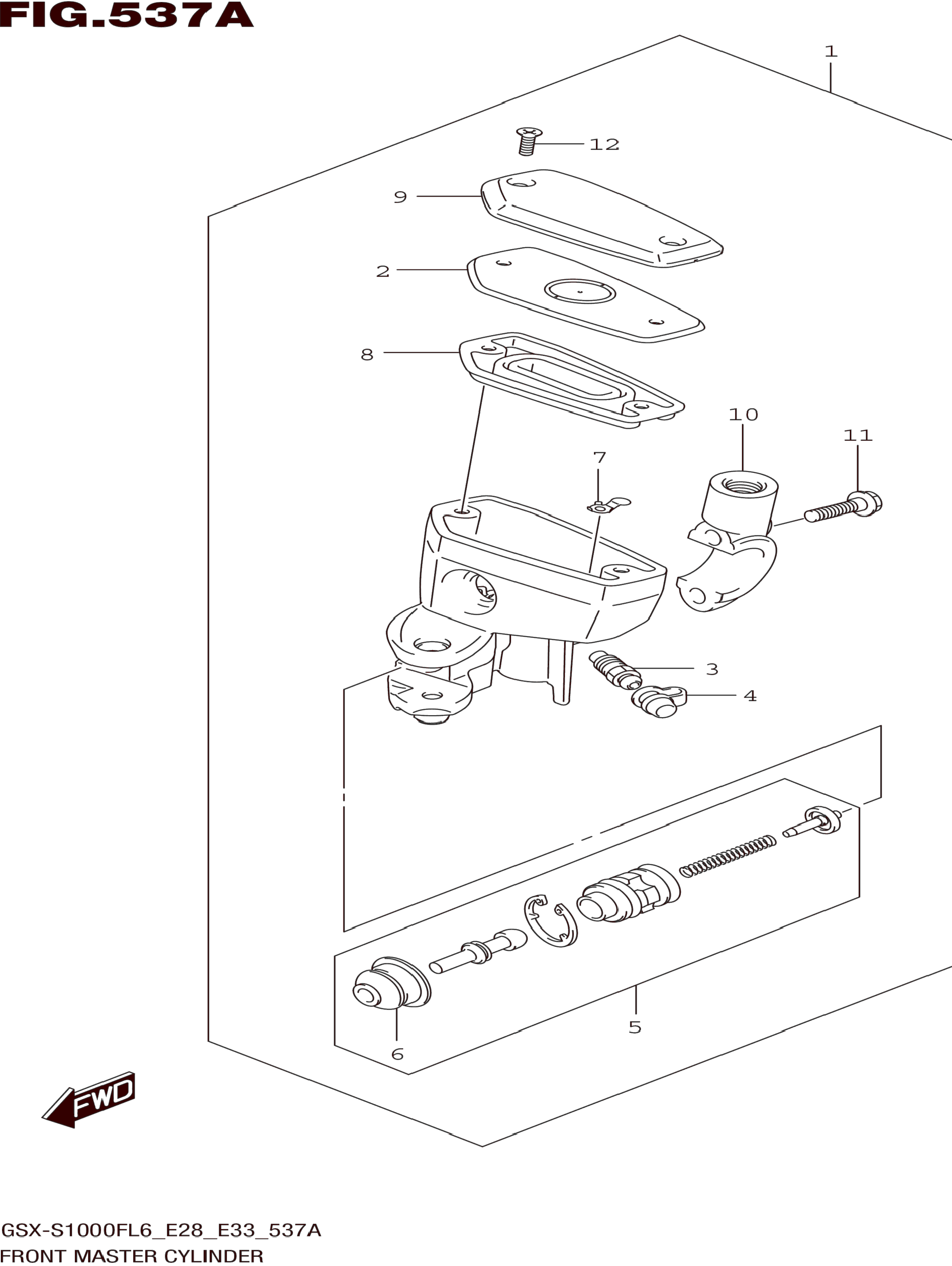 FIG.537A

1

12

9

2

8

10

11

7

3

4

5

6

FWD

GSX-S1000FL6_E28_E33_537A
FRONT MASTER CYLINDER