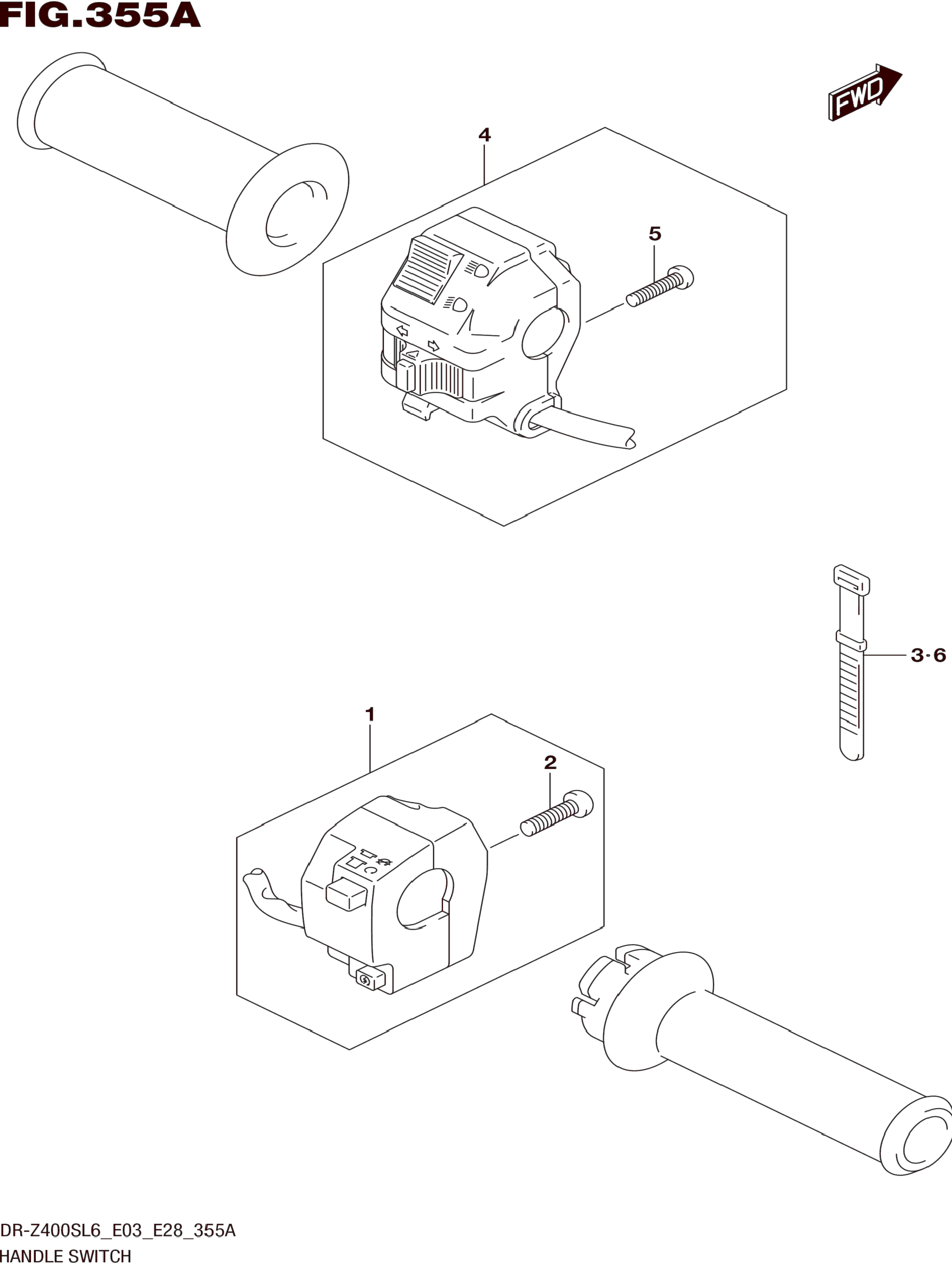 FIG.355A

FWD

4

5

3·6

1

2

DR-Z400SL6_E03_E28_355A
HANDLE SWITCH