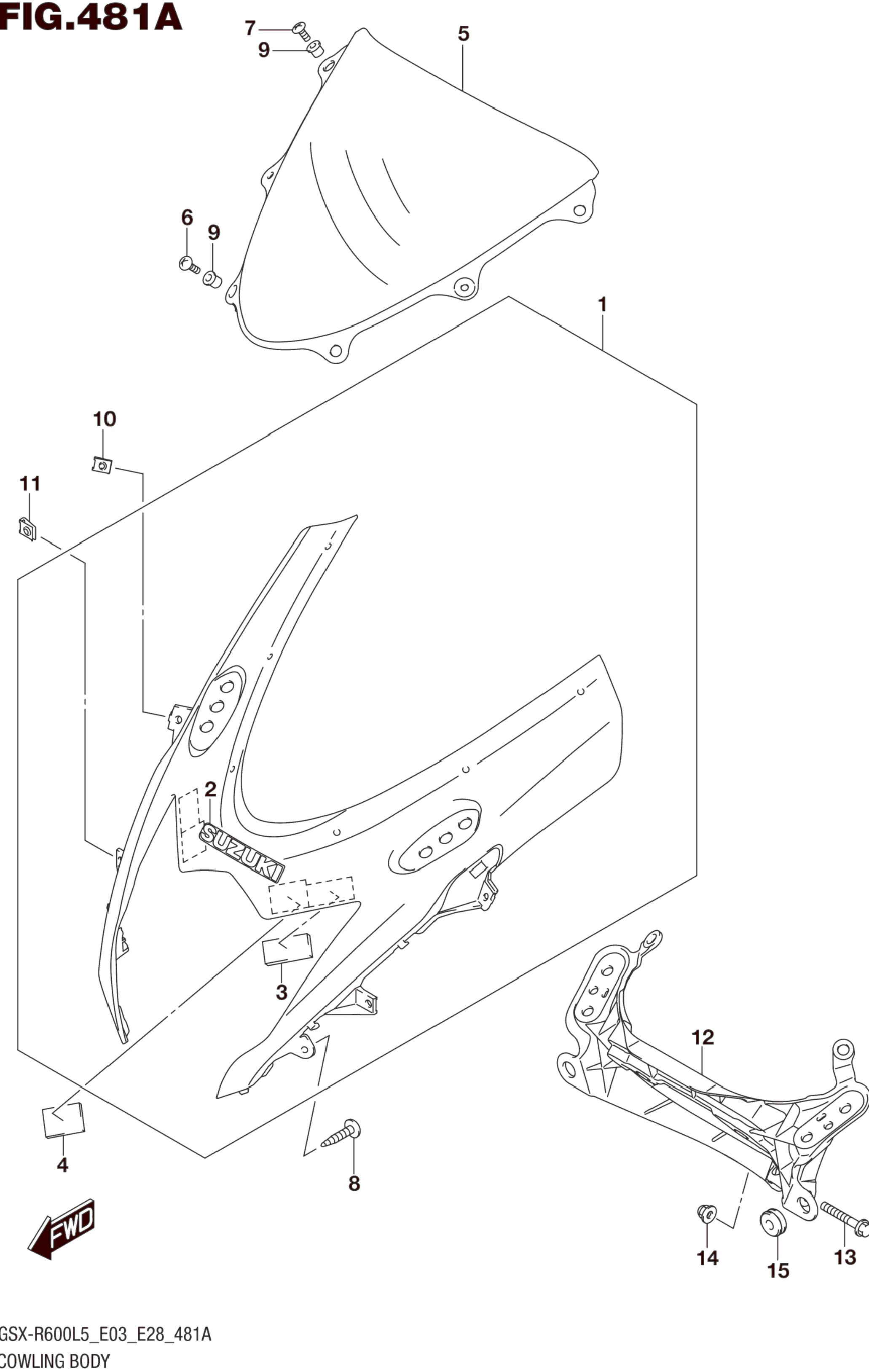 FIG.481A

7
9
5
6
9
1
10
11
2
SUZUKI
3
12
4
8
FWD
14
15
13

GSX-R600L5_E03_E28_481A
COWLING BODY