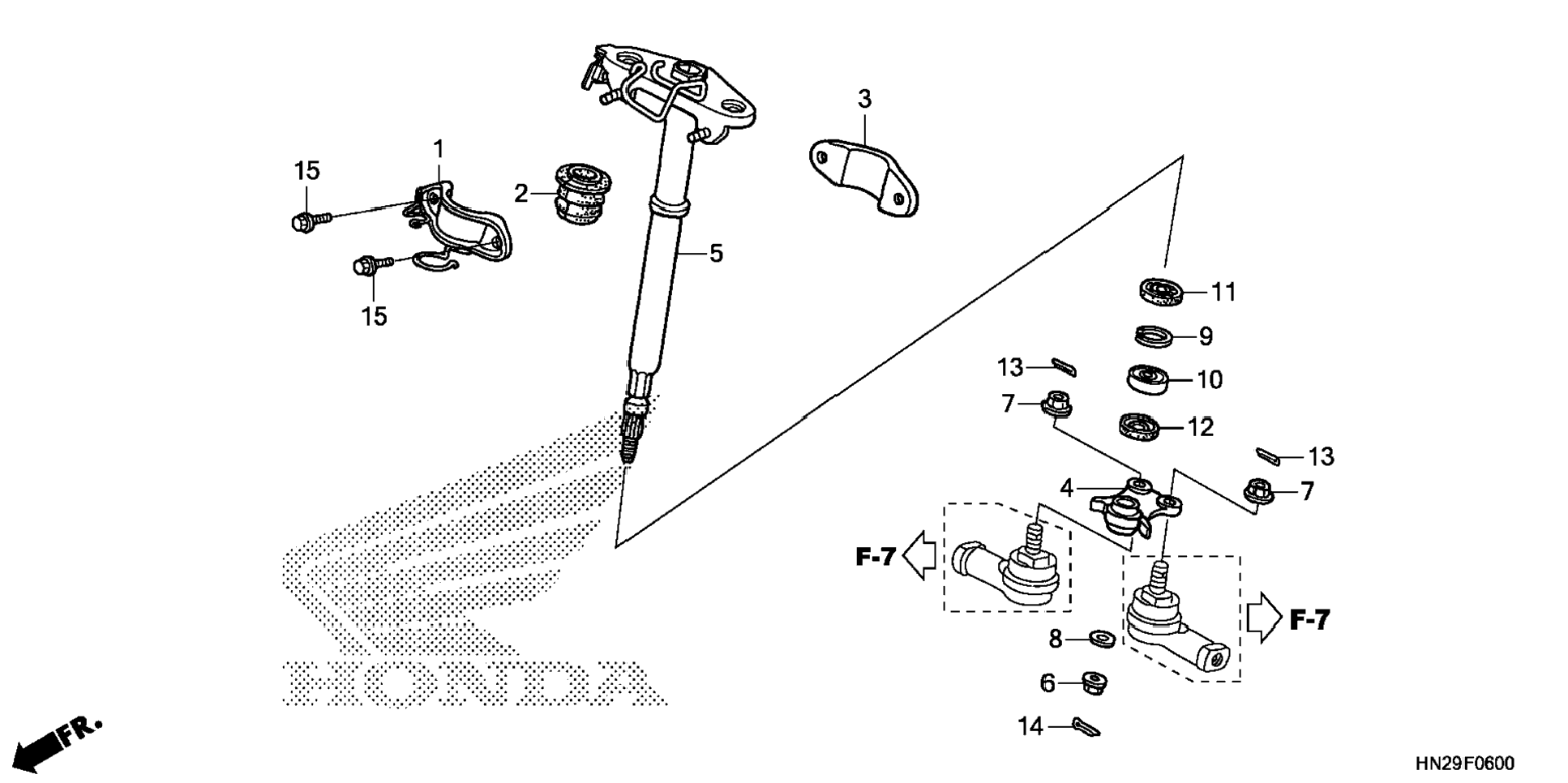 3

1

15

2

5

15

11

9

13

10

7

12

13

4

7

F-7

F-7

8

6

14

HONDA

FR.

HN29F0600