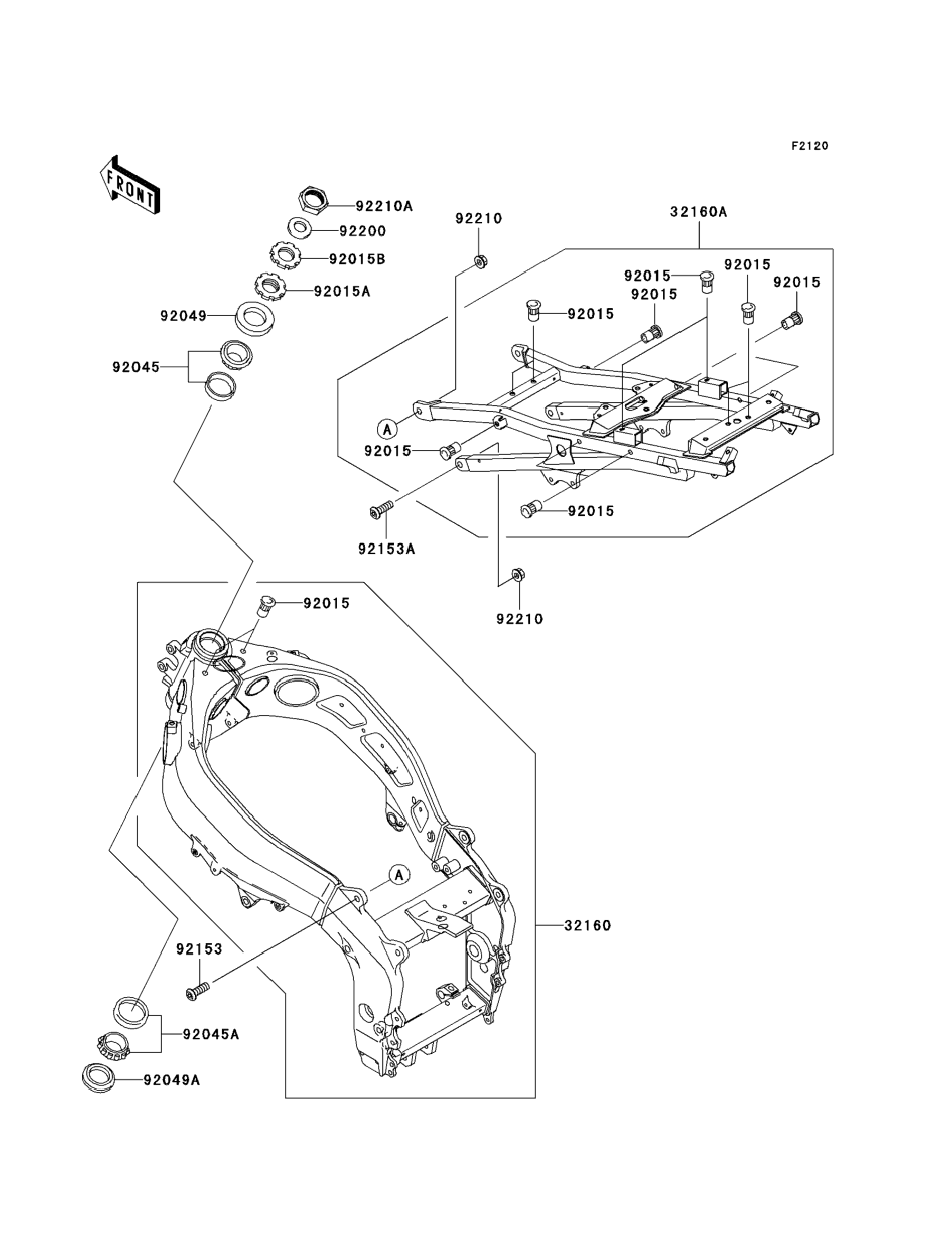 F2120

FRONT

92210A
92200
92015B
92015A
92049
92045

92210
32160A
92015
92015
92015
92015
92015
A
92015
92015
92153A
92210

92015
A
32160
92153
92045A
92049A