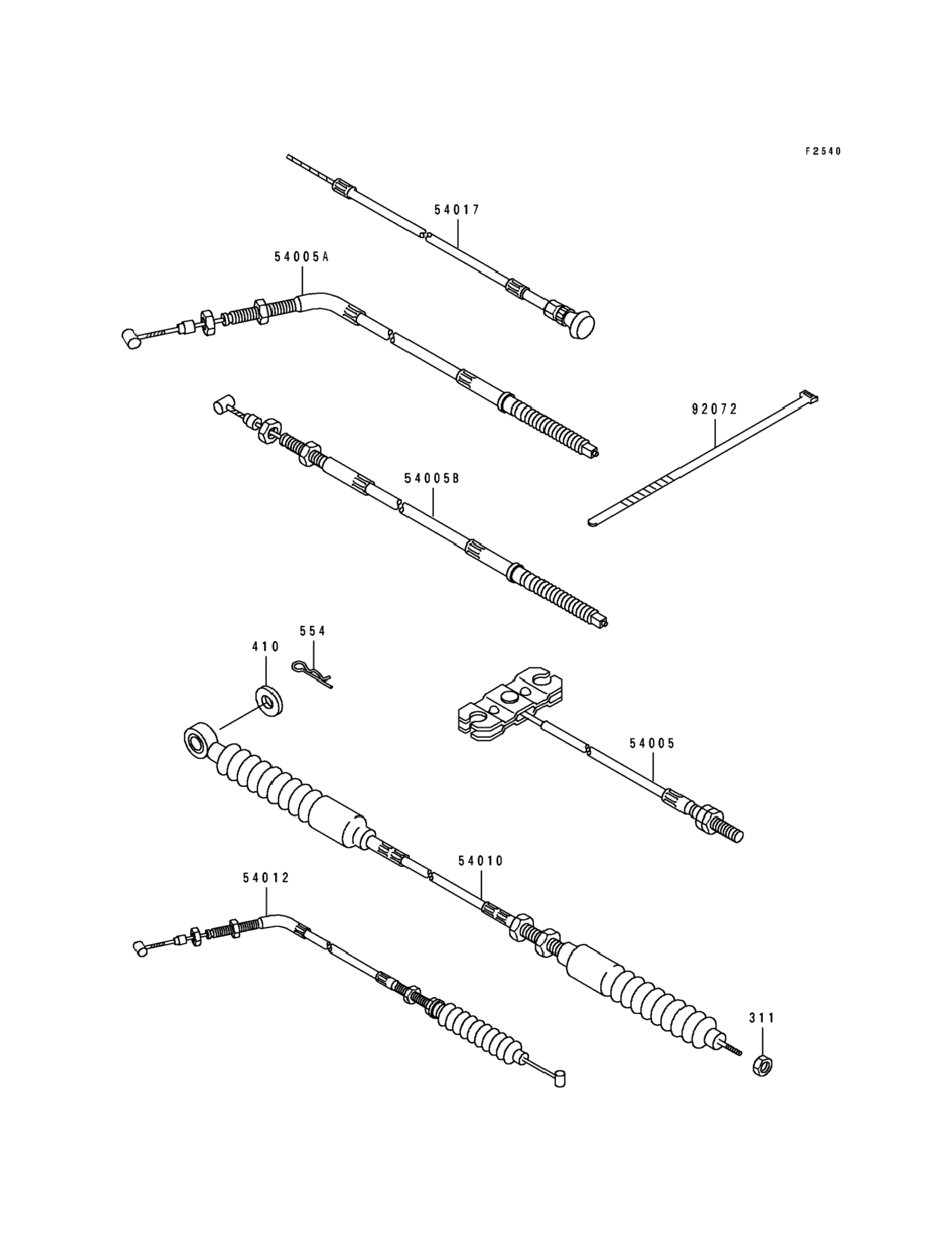 F2540

54017

54005A

92072

54005B

554

410

54005

54010

54012

311