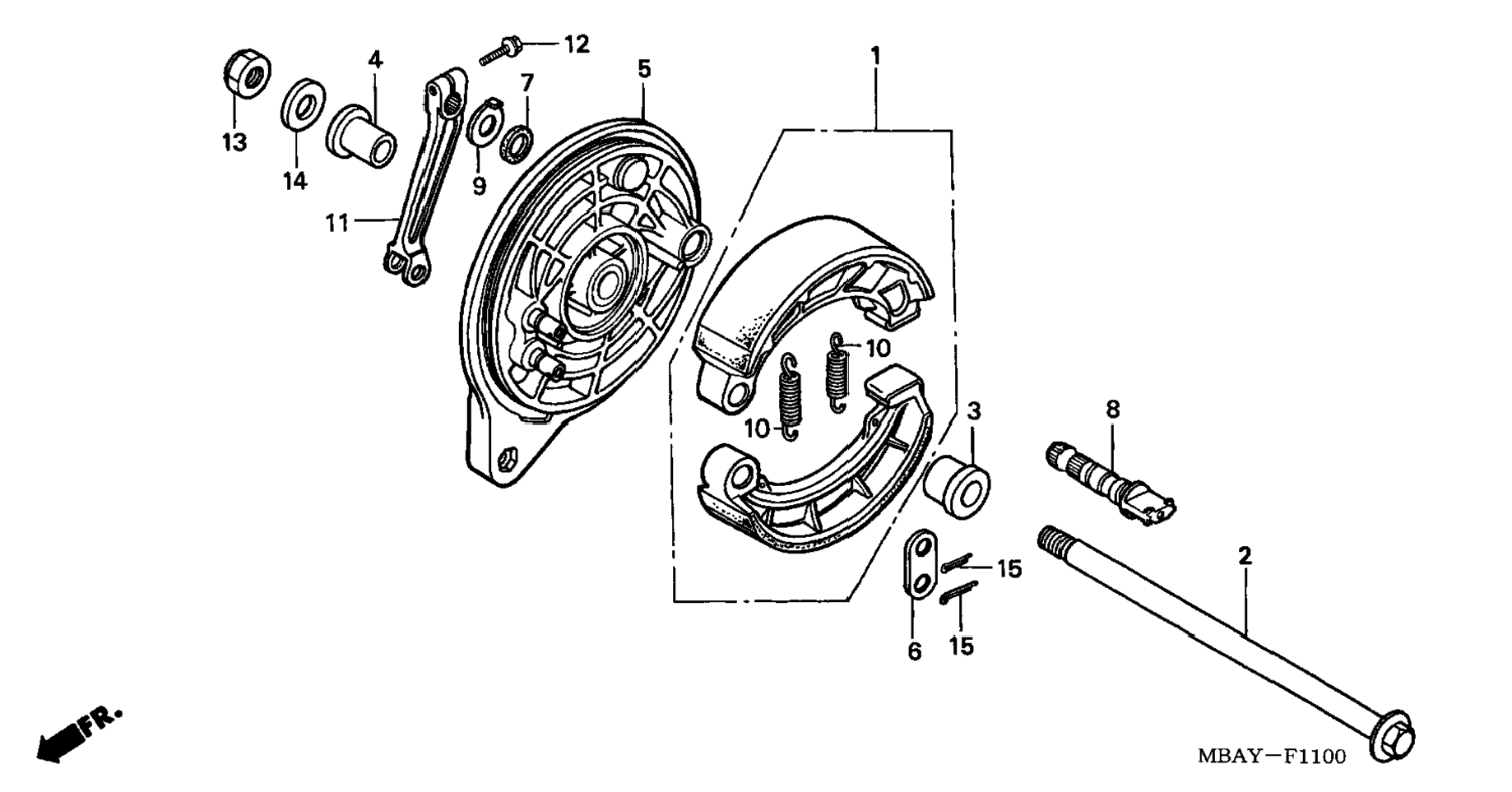 12
4
5
1
7
13
14
9
11
10
10
3
8
15
2
6
15
FR.
MBAY—F1100