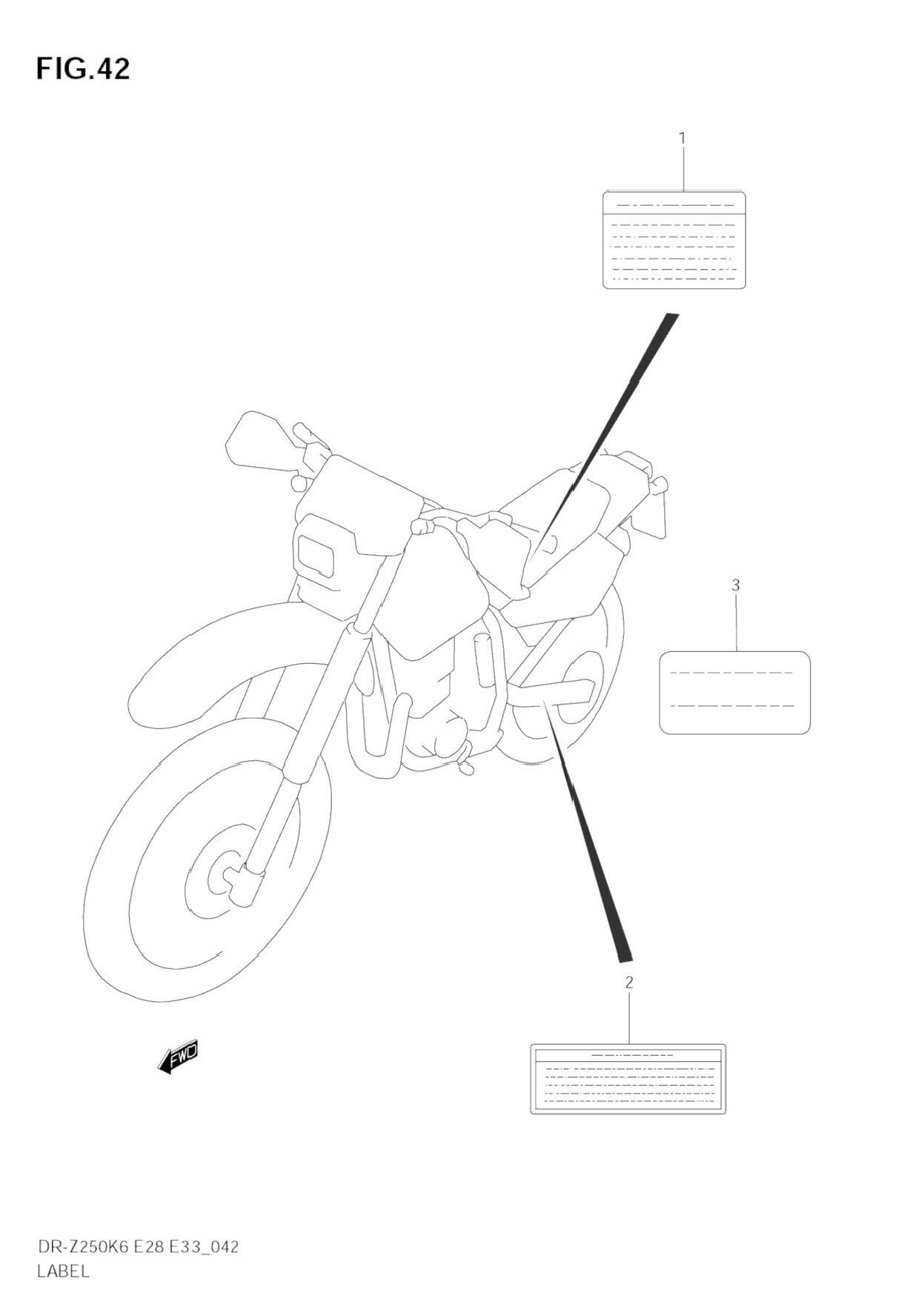 FIG.42

1

3

2

FWD

DR-Z250K6 E28 E33_042
LABEL