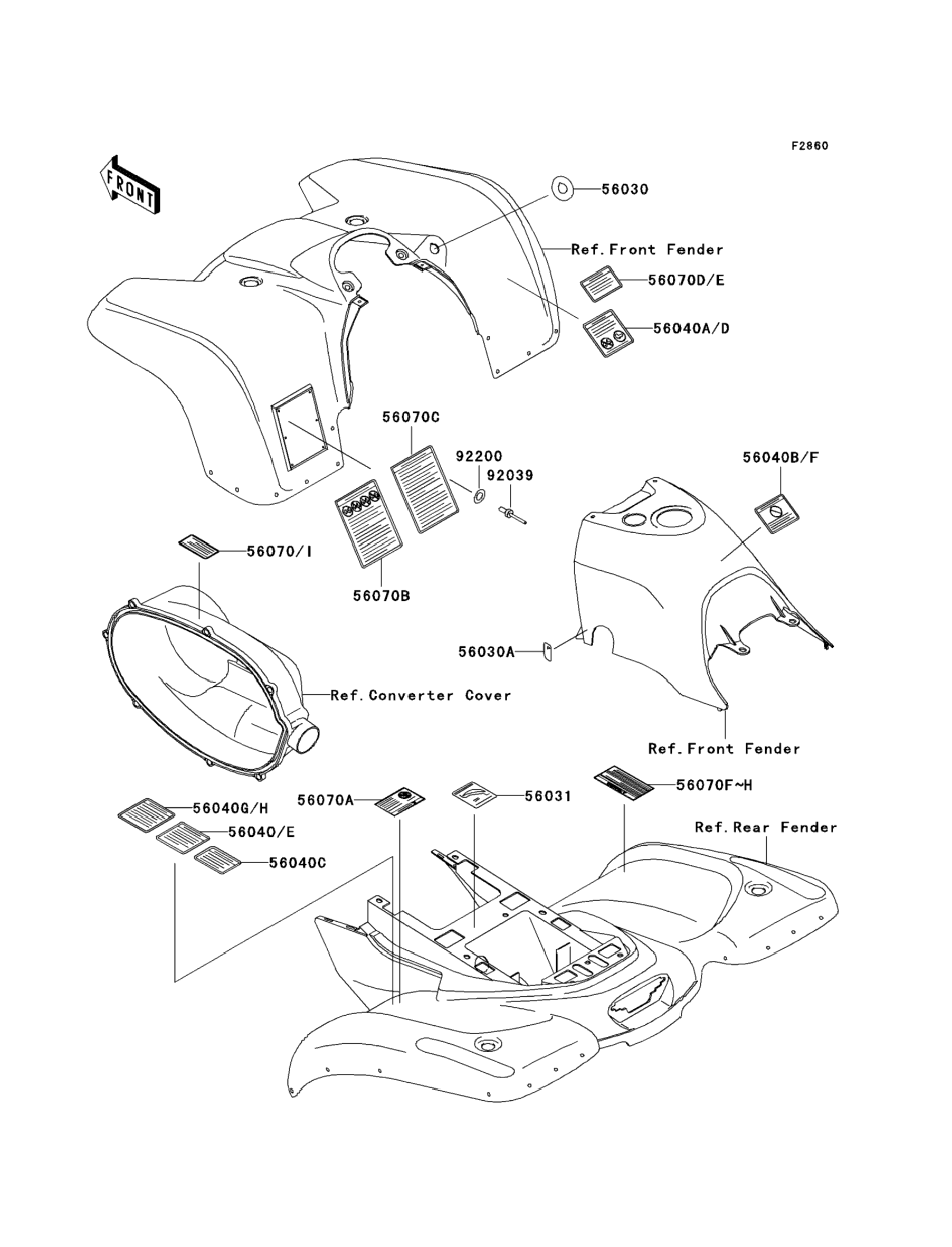 F2860

FRONT

56030

Ref.Front Fender

56070D/E

56040A/D

56070C

92200

92039

56040B/F

56070/I

56070B

56030A

Ref.Converter Cover

Ref.Front Fender

56070F~H

56070A

56031

56040G/H

56040/E

56040C

Ref.Rear Fender