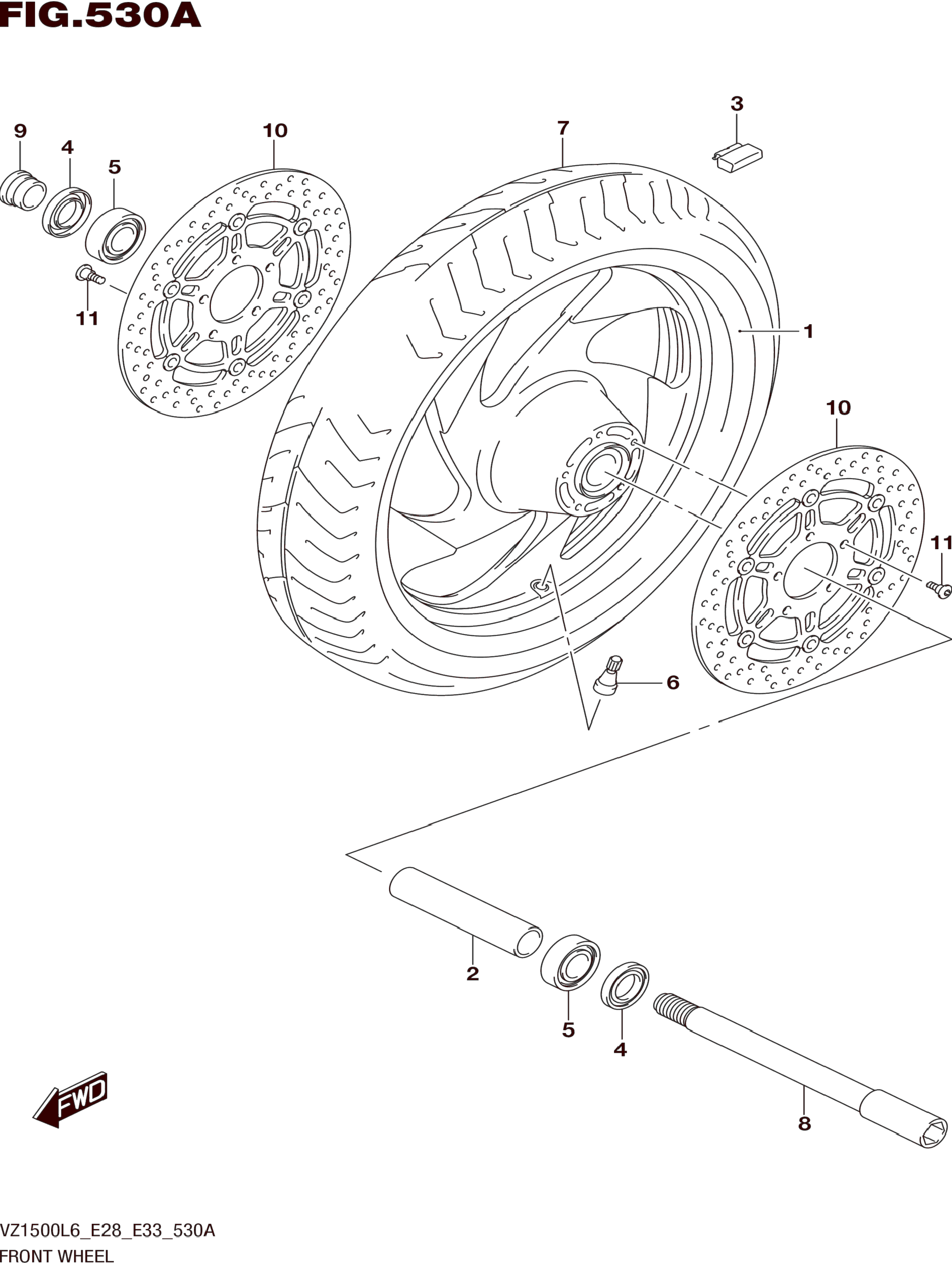 FIG.530A

9
4
5
10
7
3
11
1
10
11
6
2
5
4
8

FWD

VZ1500L6_E28_E33_530A
FRONT WHEEL