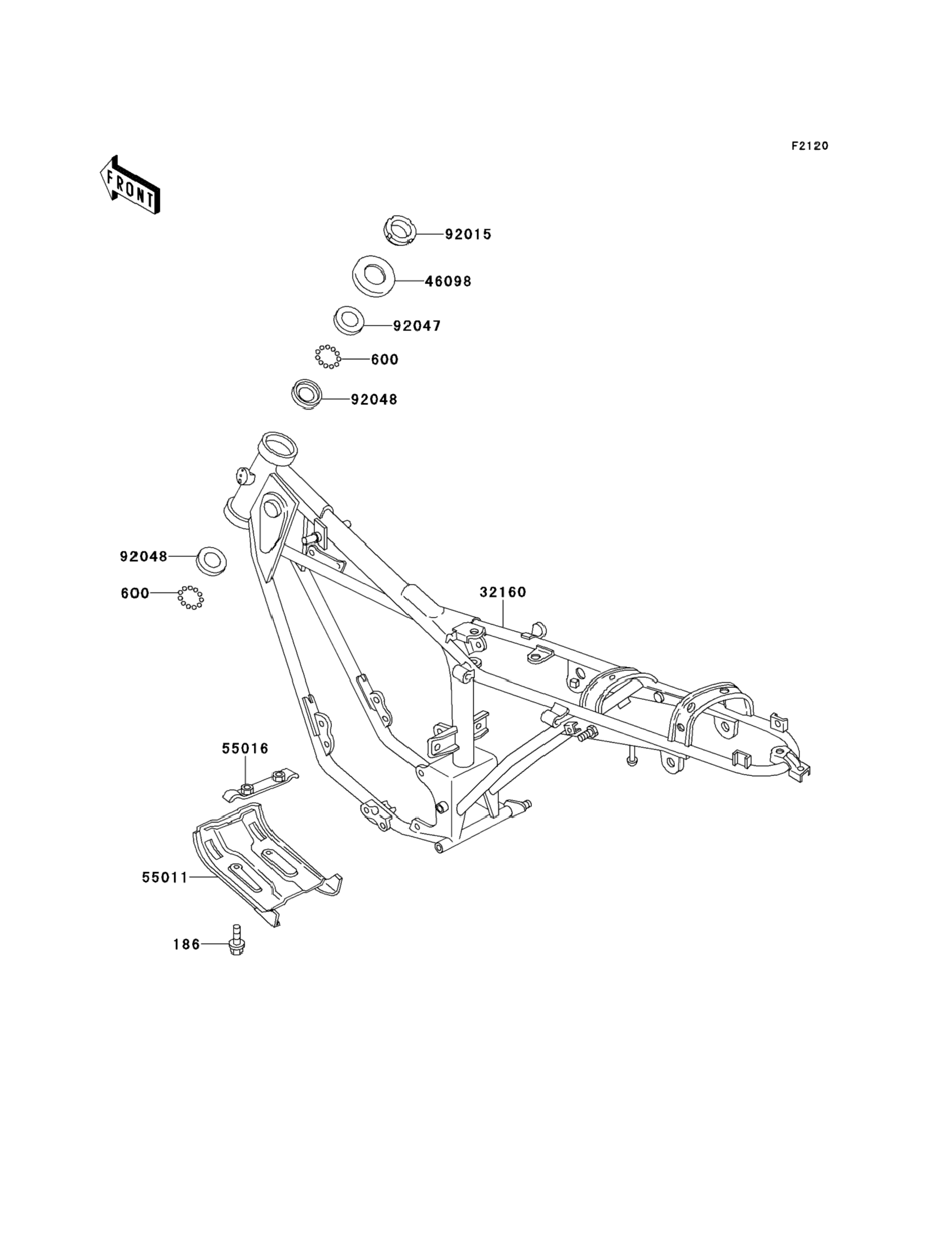 F2120

FRONT

92015

46098

92047

600

92048

92048

600

32160

55016

55011

186