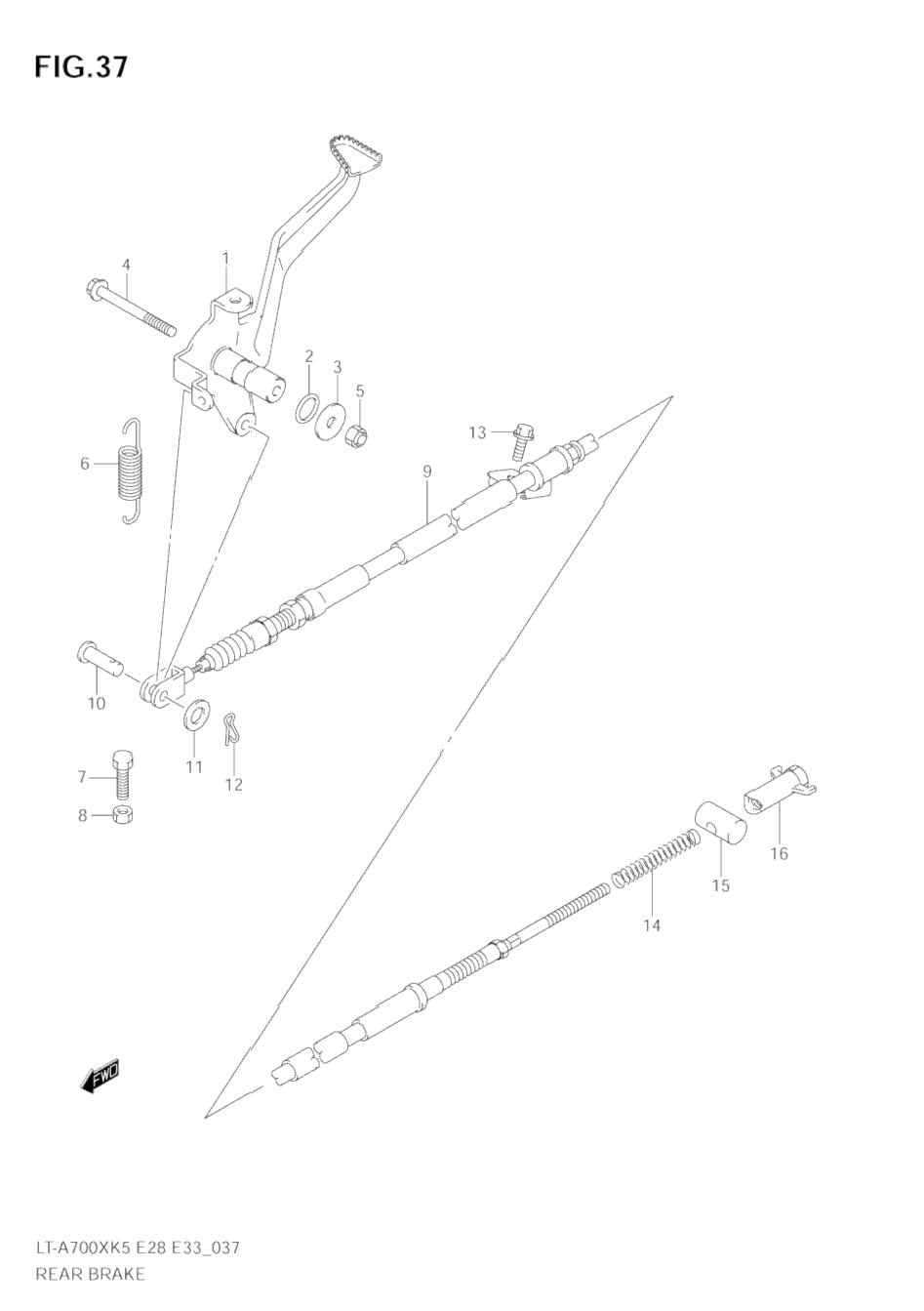 FIG.37

4
1
2
3
5
13
6
9
10
11
12
7
8
16
15
14
FWD

LT-A700XK5 E28 E33_037
REAR BRAKE