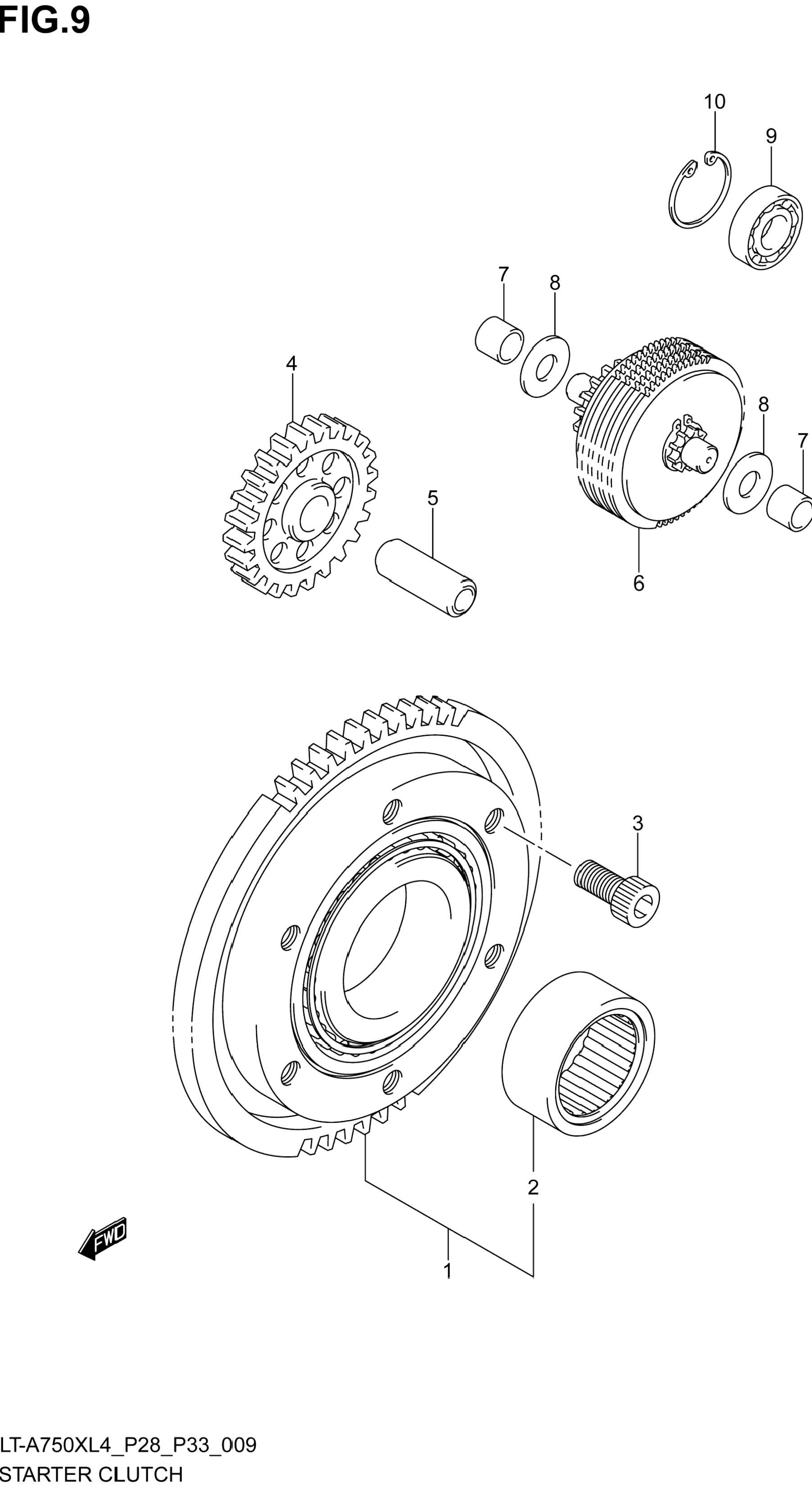 FIG.9

10
9
7
8
4
8
7
5
6
3
2
1
FWD

LT-A750XL4_P28_P33_009
STARTER CLUTCH