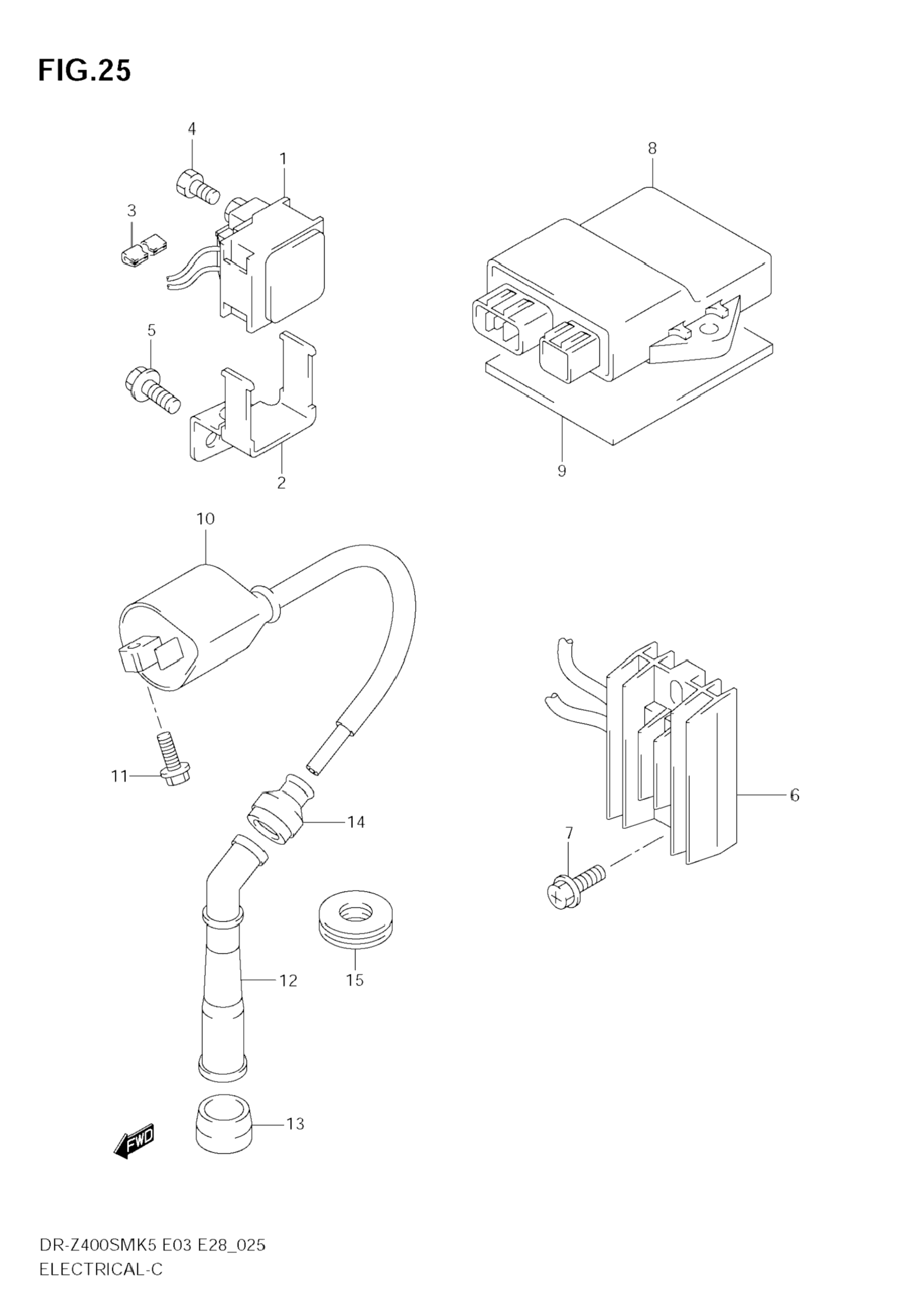 FIG.25

4
1
3
8
5
2
9
10
11
14
6
7
12
15
13
FWD

DR-Z400SMK5 E03 E28_025
ELECTRICAL-C