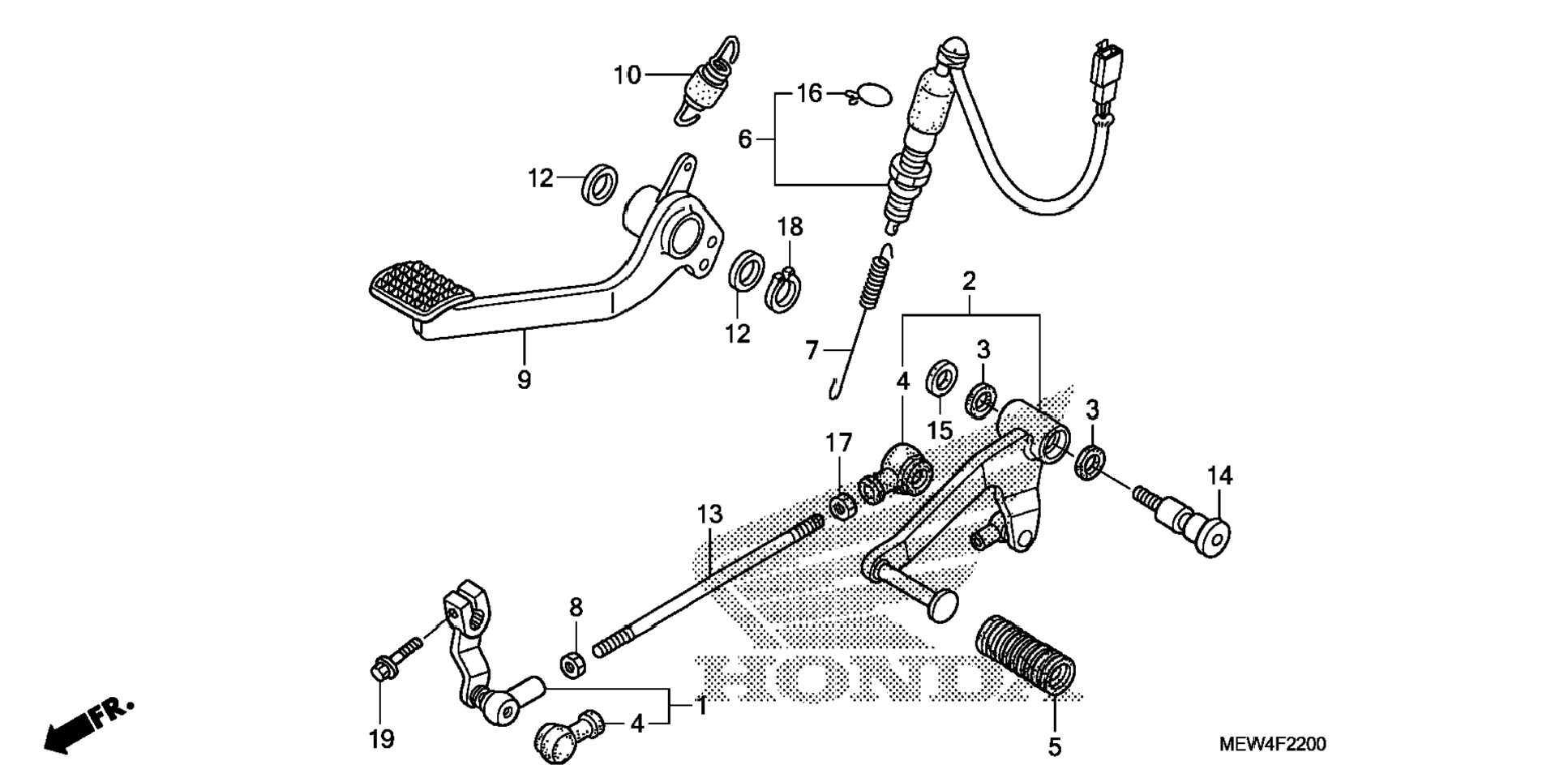 10
16
6
12
18
12
9
7
2
4
3
15
3
17
14
13
8
HONDA
19
4
1
5
FR.
MEW4F2200