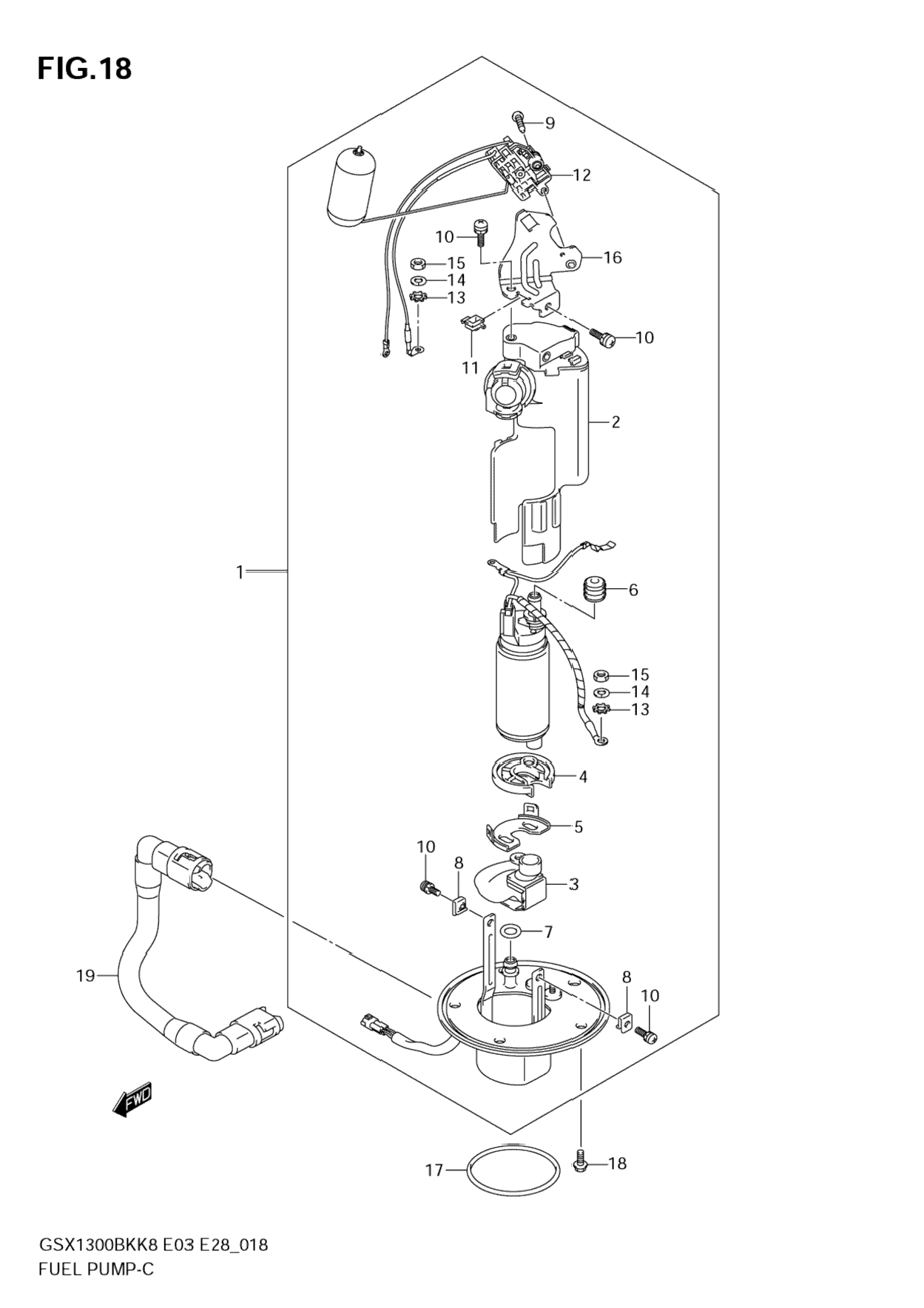 FIG.18

9
12
10
16
15
14
13
10
11
2
1
6
15
14
13
4
5
10
8
3
7
19
8
10
FWD
17
18

GSX1300BKK8 E03 E28_018
FUEL PUMP-C