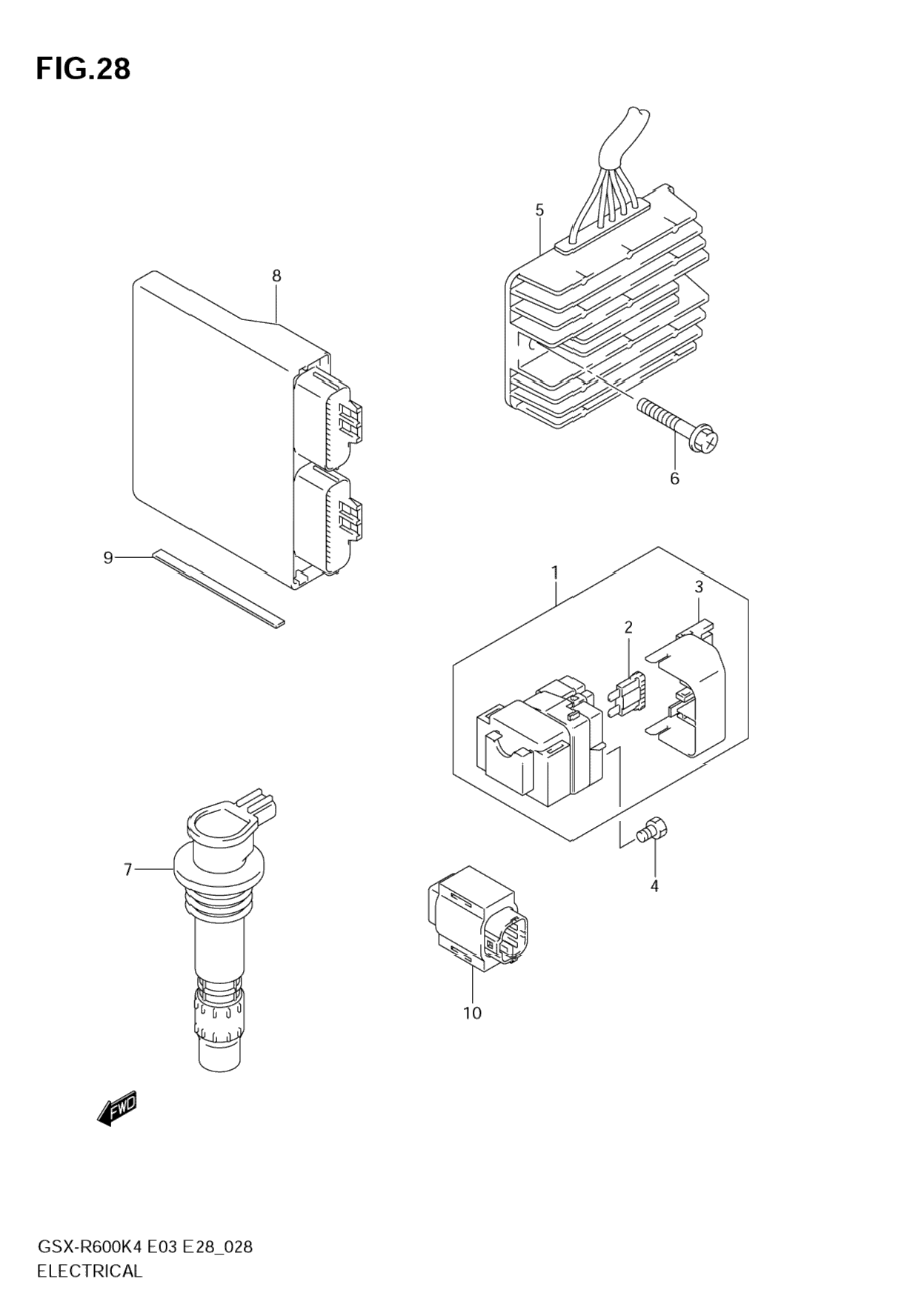 FIG.28

5

8

6

9

1

3

2

7

4

10

FWD

GSX-R600K4 E03 E28_028
ELECTRICAL