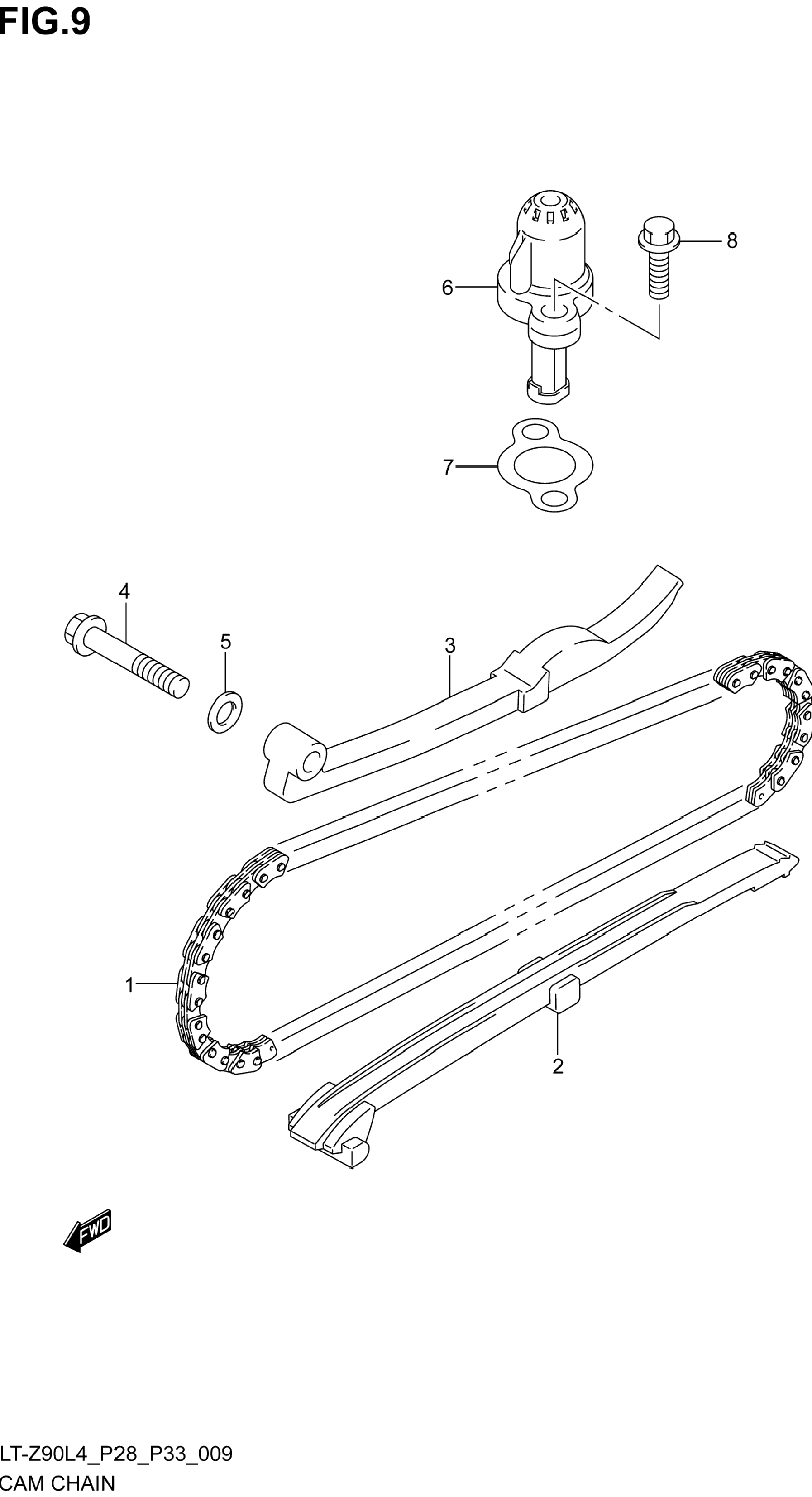 FIG.9

8
6
7
4
5
3
1
2
FWD

LT-Z90L4_P28_P33_009
CAM CHAIN