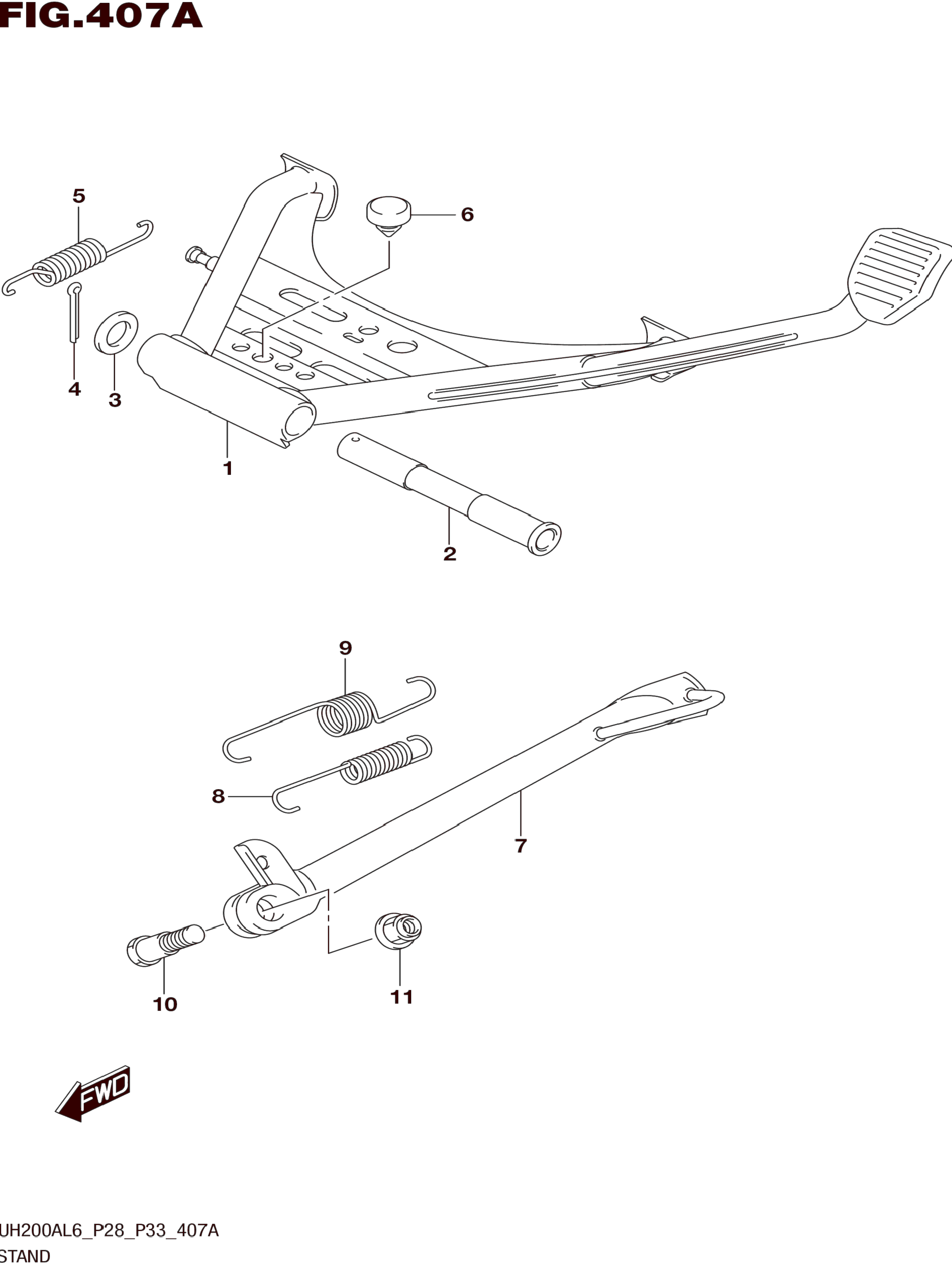 FIG.407A

5
6
4
3
1
2
9
8
7
10
11
FWD

UH200AL6_P28_P33_407A
STAND