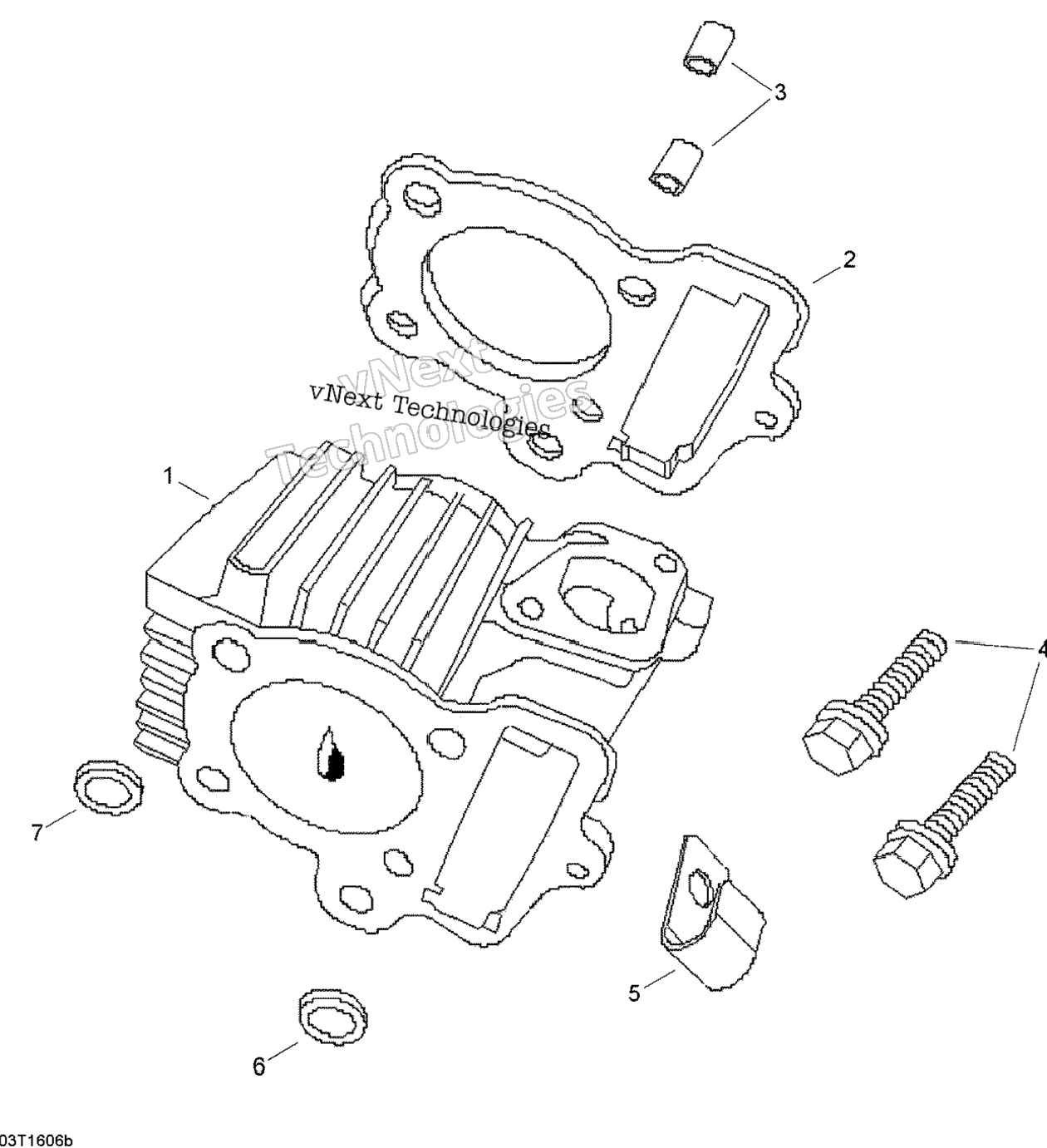 3

2

vNext Technologies

vNext Technologies

1

4

7

5

6

03T1606b