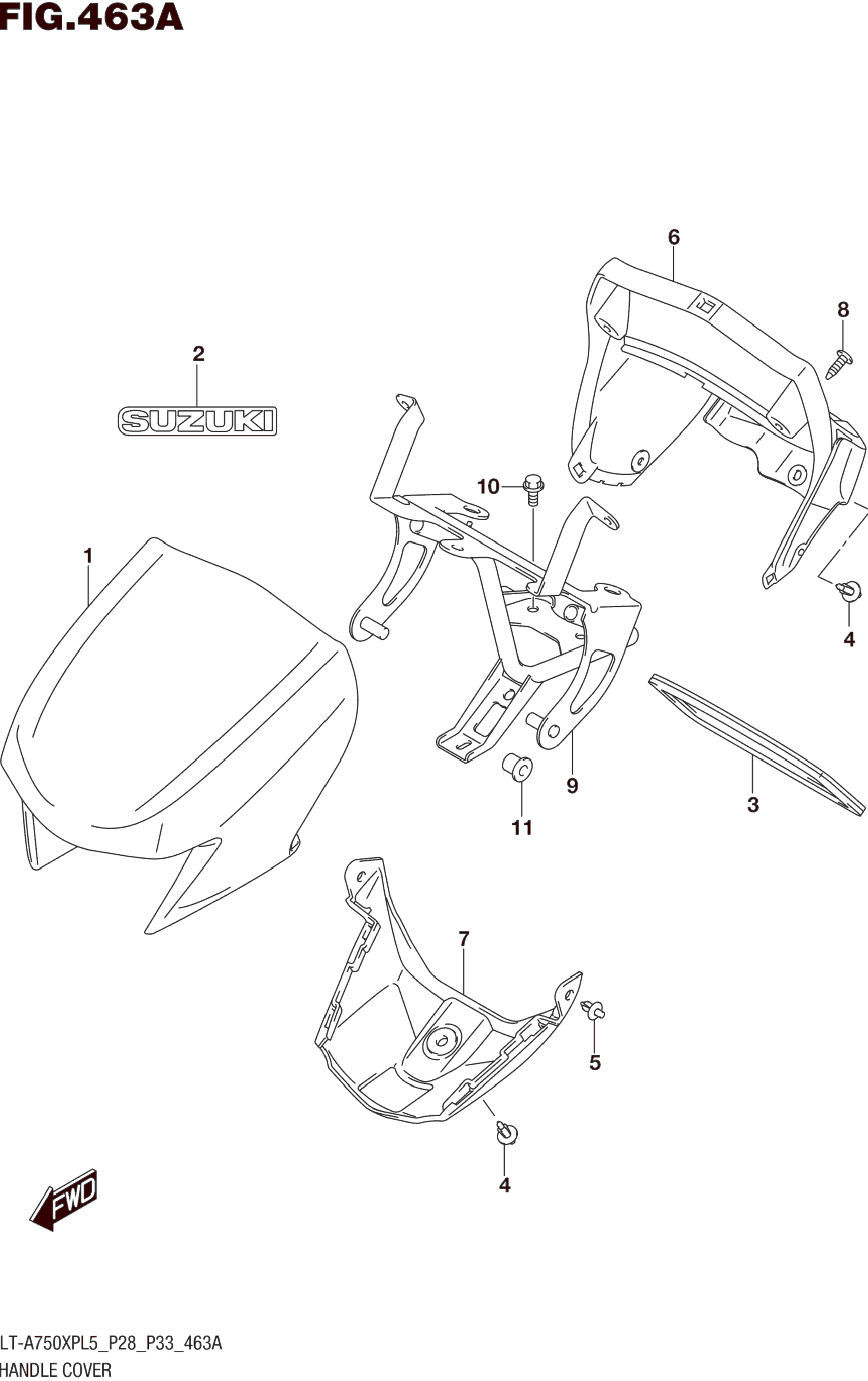 FIG.463A

6

8

2

SUZUKI

10

1

4

9

3

11

7

5

4

FWD

LT-A750XPL5_P28_P33_463A
HANDLE COVER