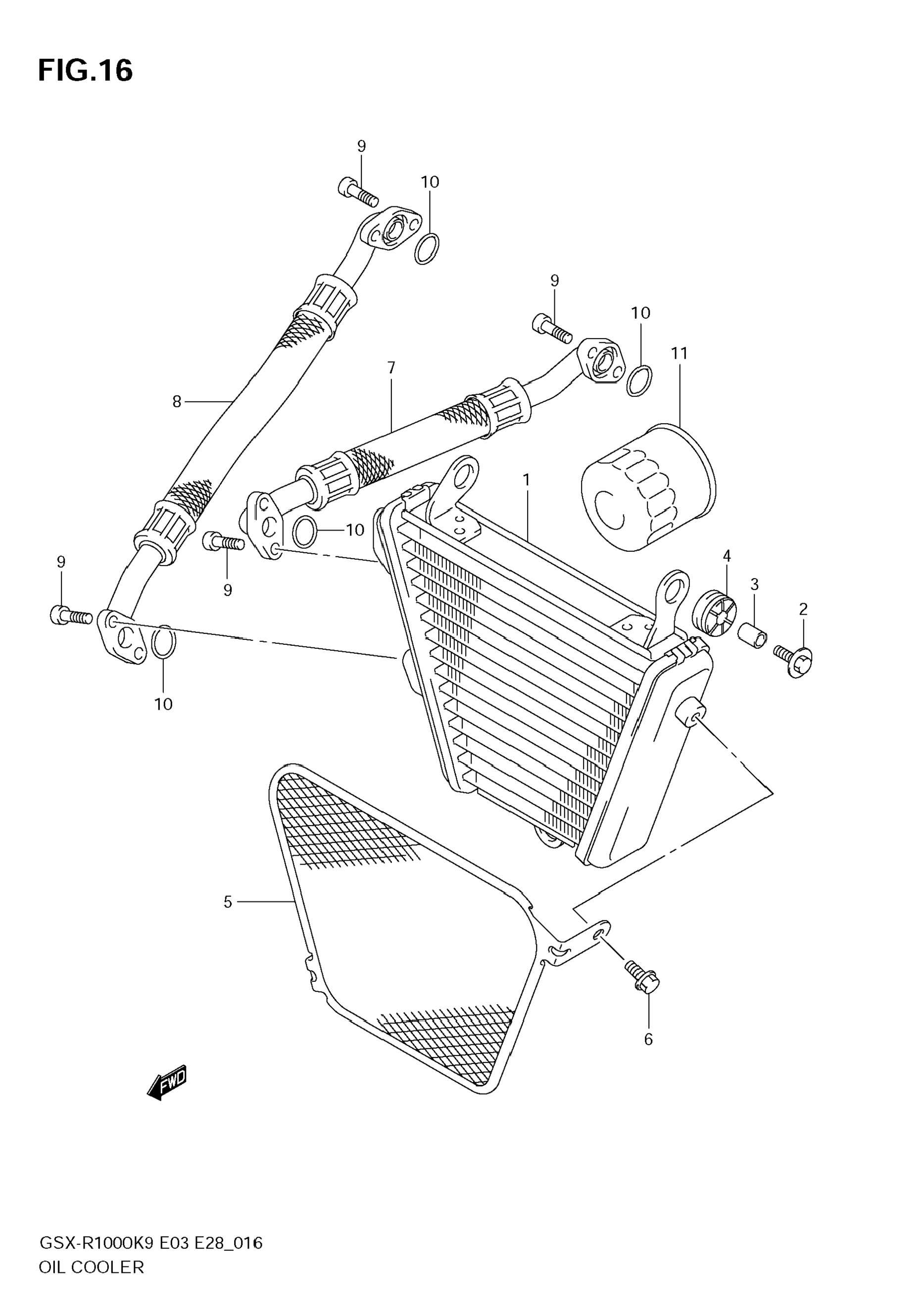 FIG.16

9
10
9
10
11
7
8
1
10
9
9
4
3
2
10
5
6
FWD

GSX-R1000K9 E03 E28_016
OIL COOLER