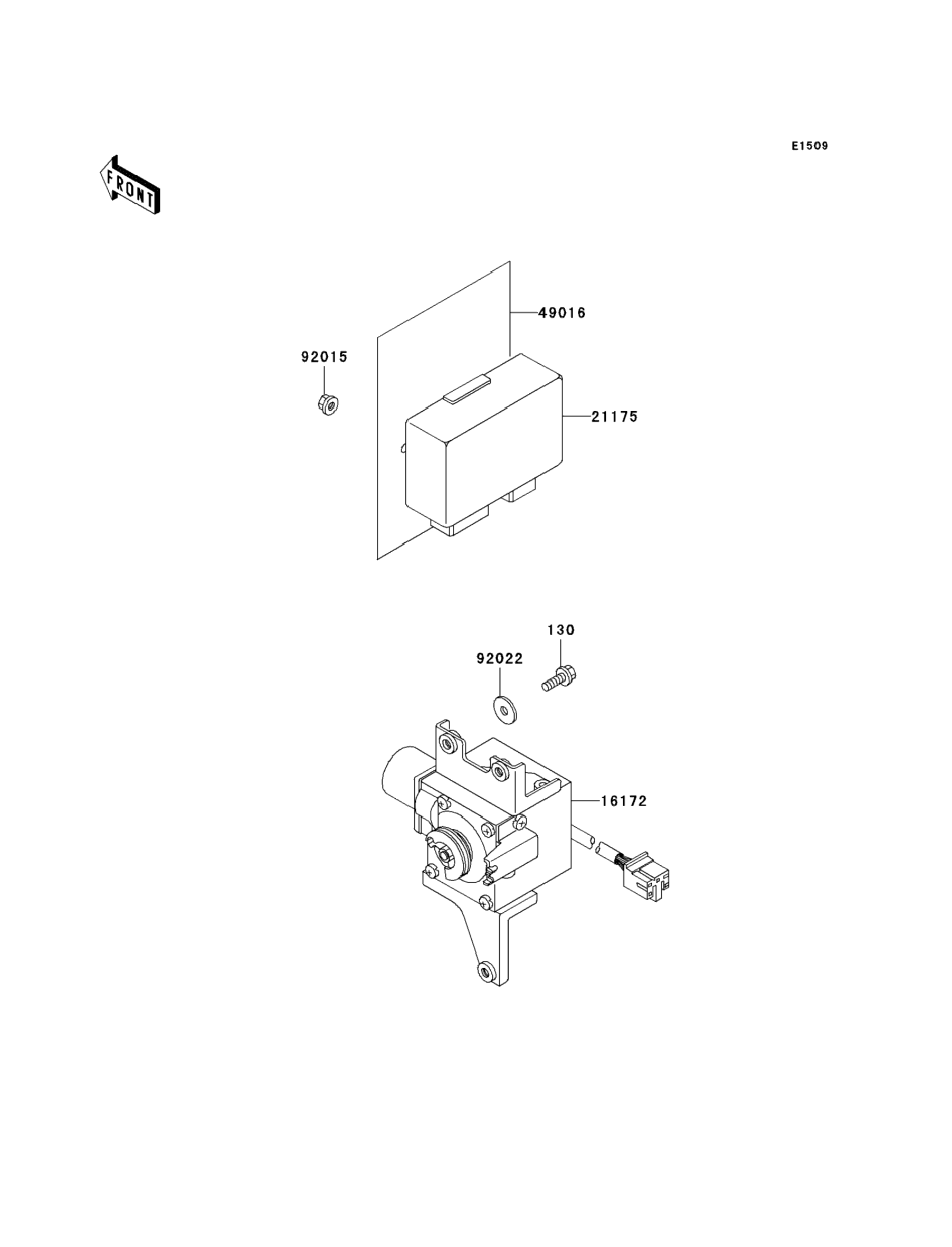 E1509

FRONT

49016

92015

21175

130

92022

16172