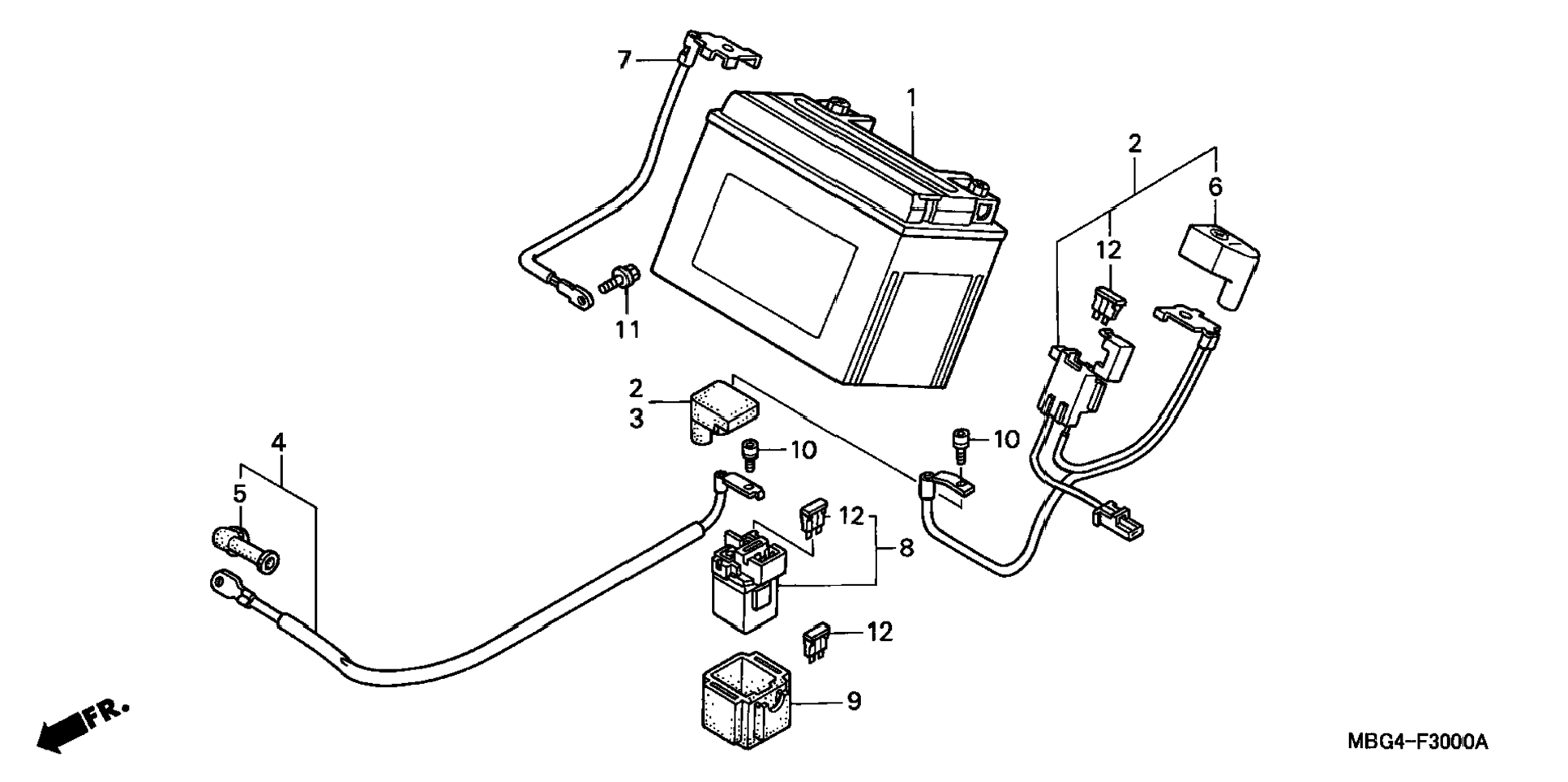 7
1
2
6
12
11
2
3
10
10
4
5
12
8
12
9
FR.
MBG4-F3000A