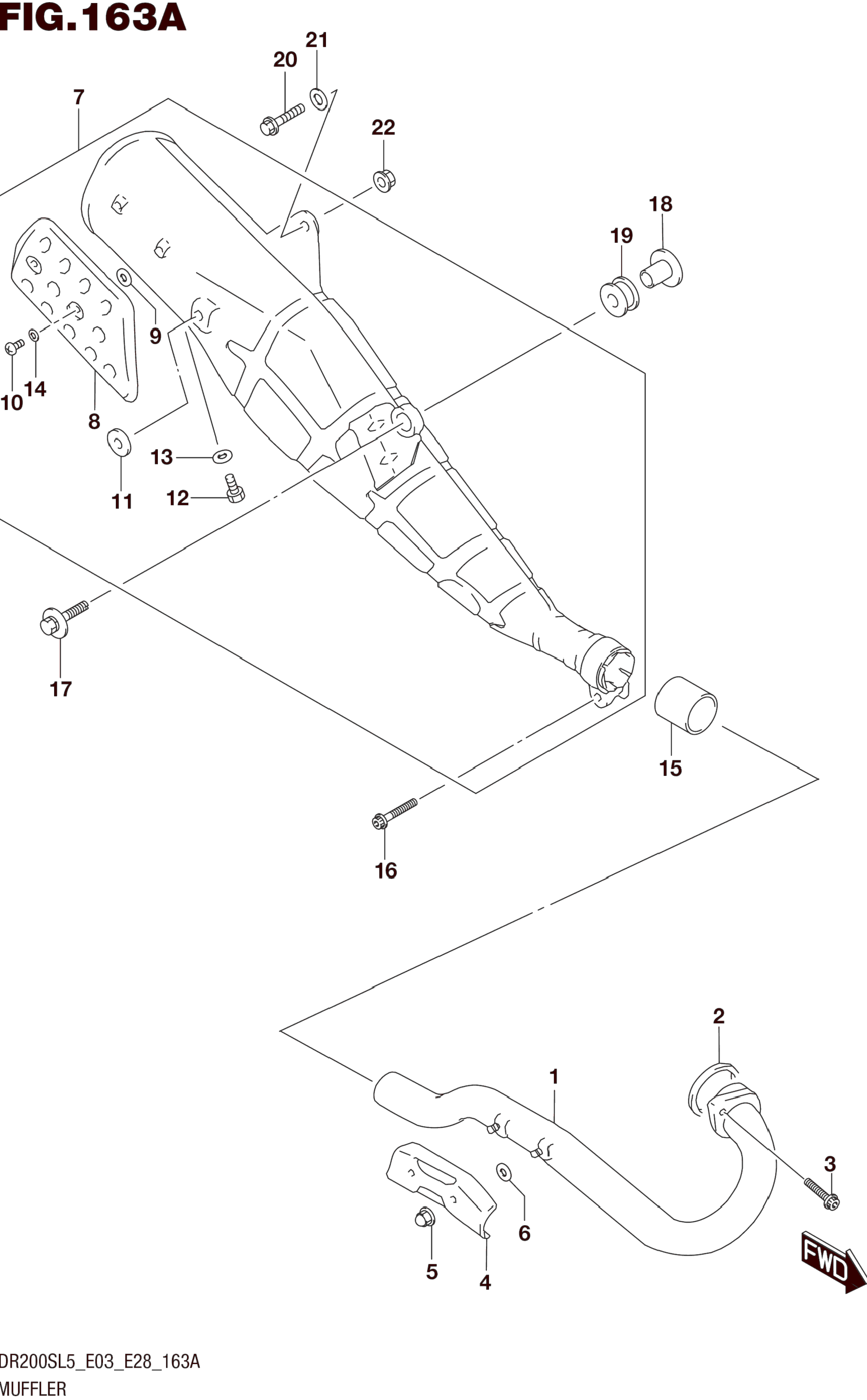 FIG.163A

21
20
7
22
18
19
9
10
14
8
13
11
12
17
15
16
2
1
3
6
5
4
FWD

DR200SL5_E03_E28_163A
MUFFLER