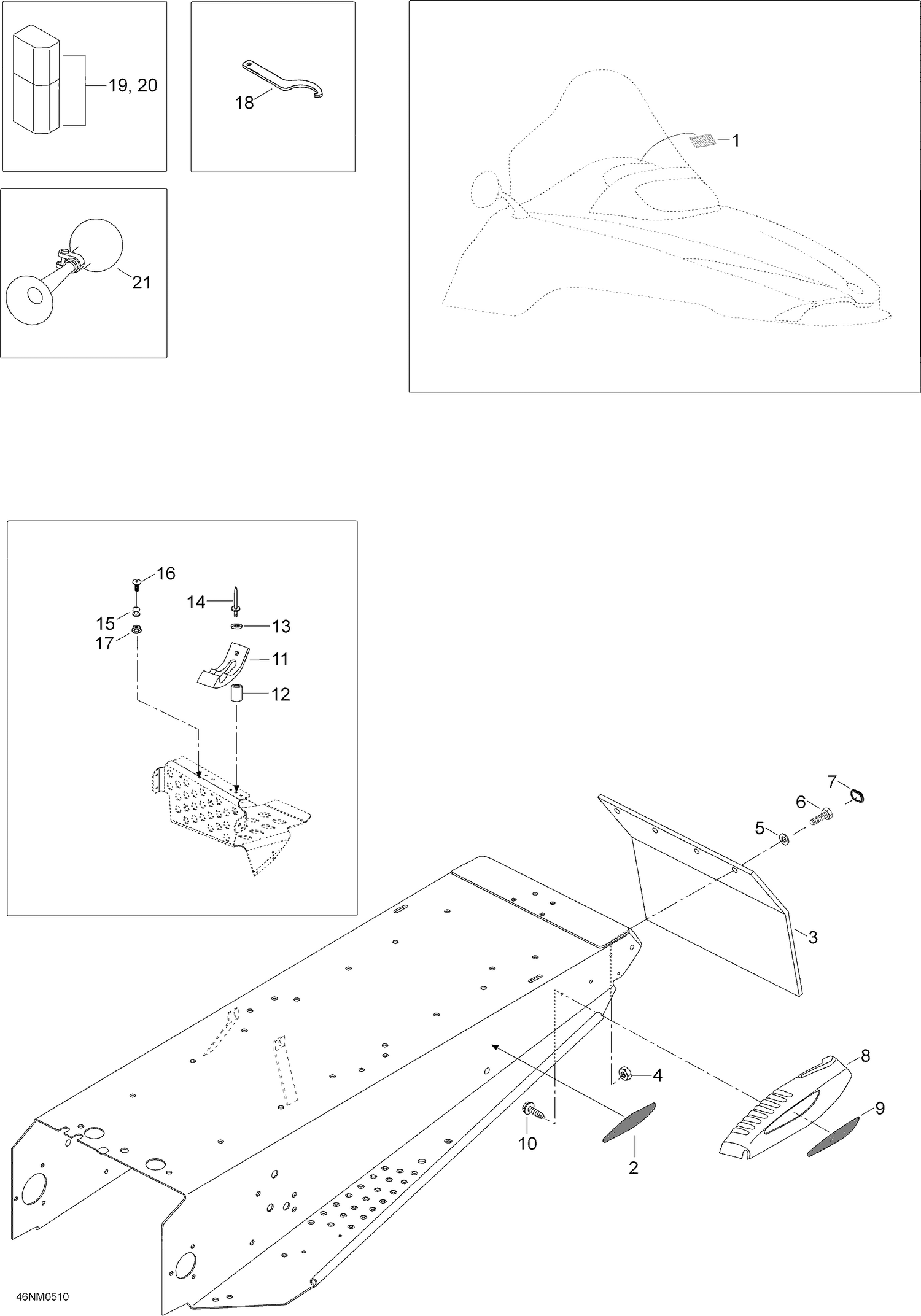 19, 20

18

1

21

16

14

15

13

17

11

12

7

6

5

3

8

4

9

10

2

46NM0510