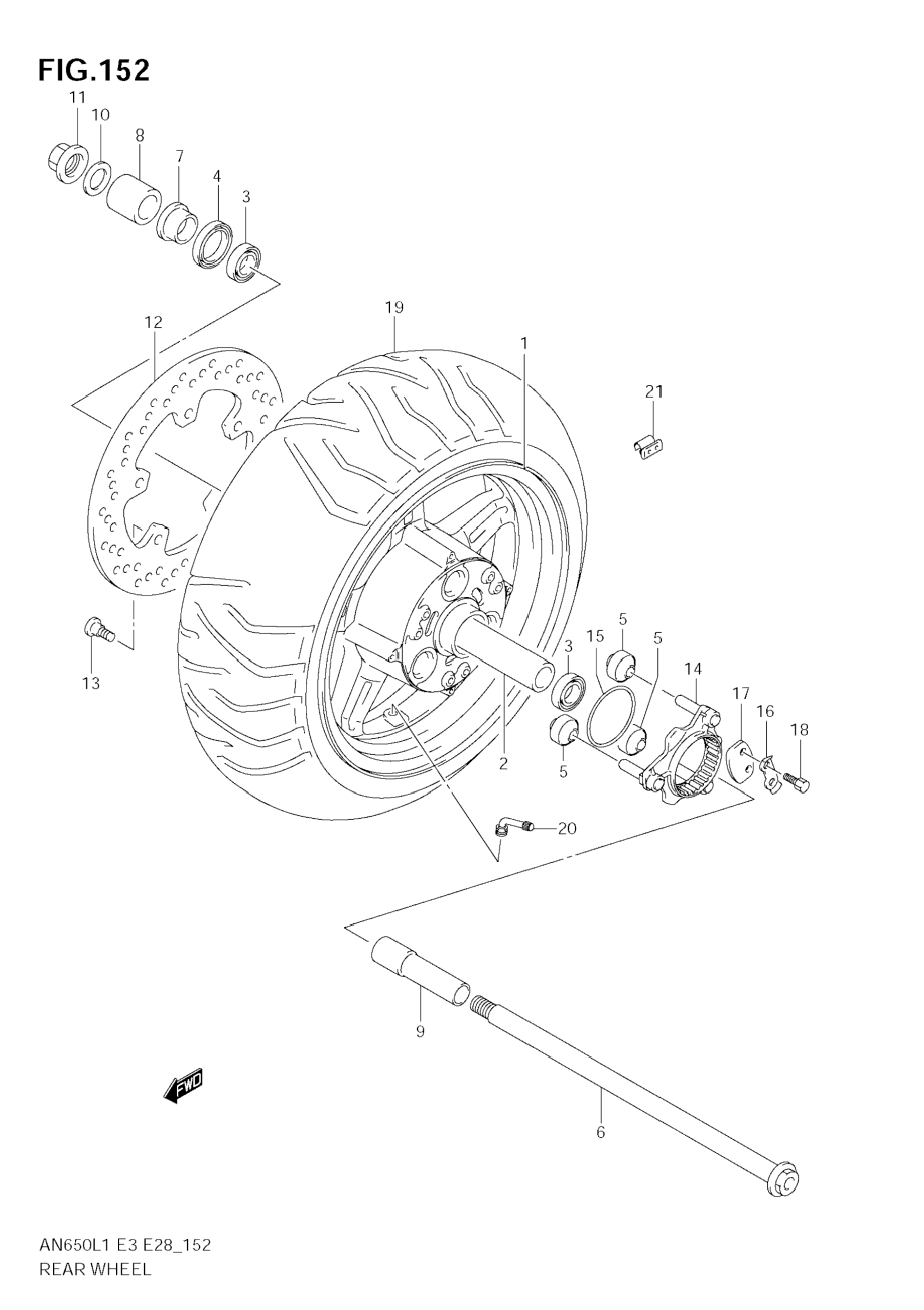 FIG.152

11
10
8
7
4
3
12
19
1
21
13
3
15
5
5
14
17
16
18
2
5
20
9
FWD
6

AN650L1 E3 E28_152
REAR WHEEL