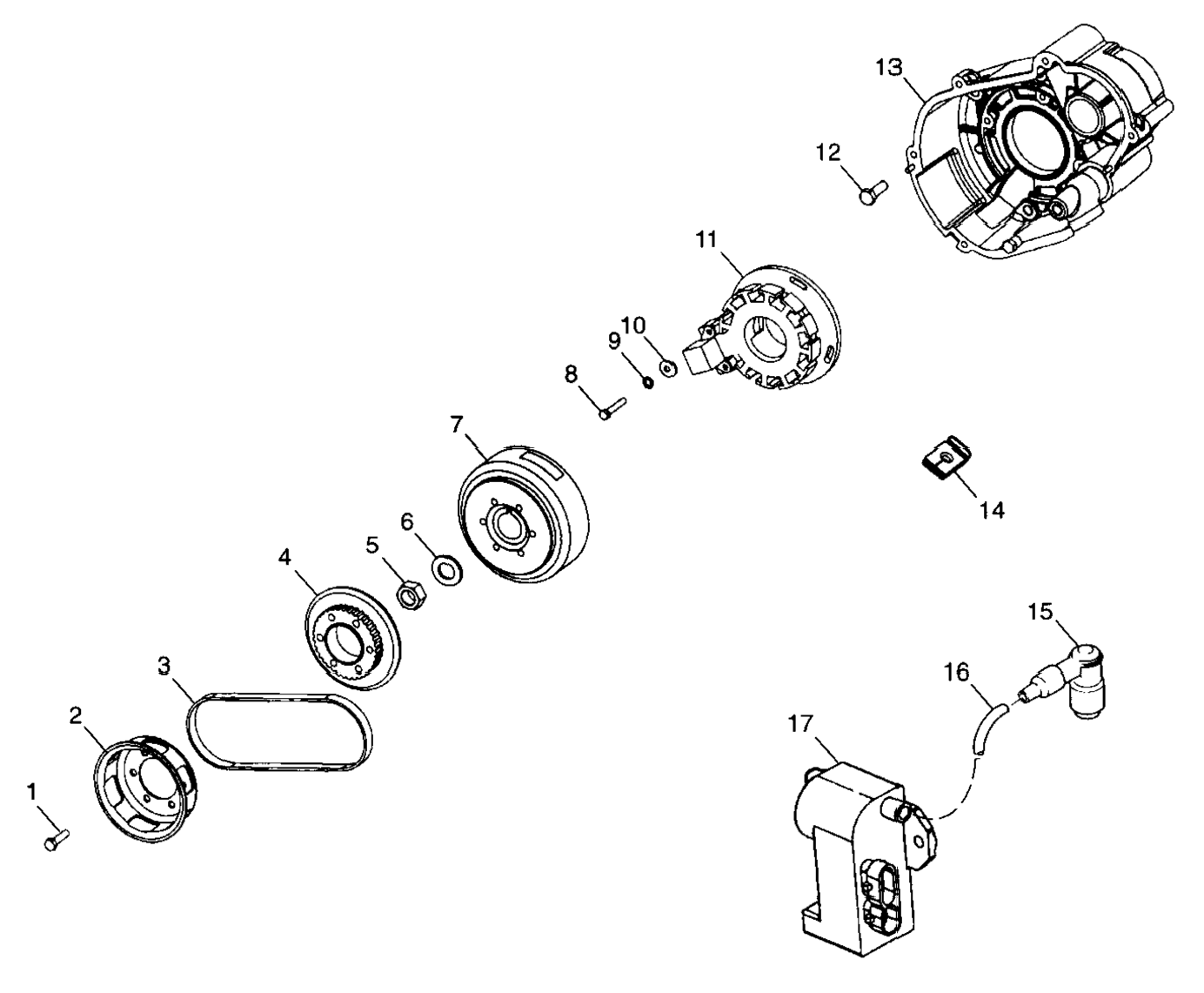 13
12
11
10
9
8
7
14
6
5
4
15
16
3
17
2
1