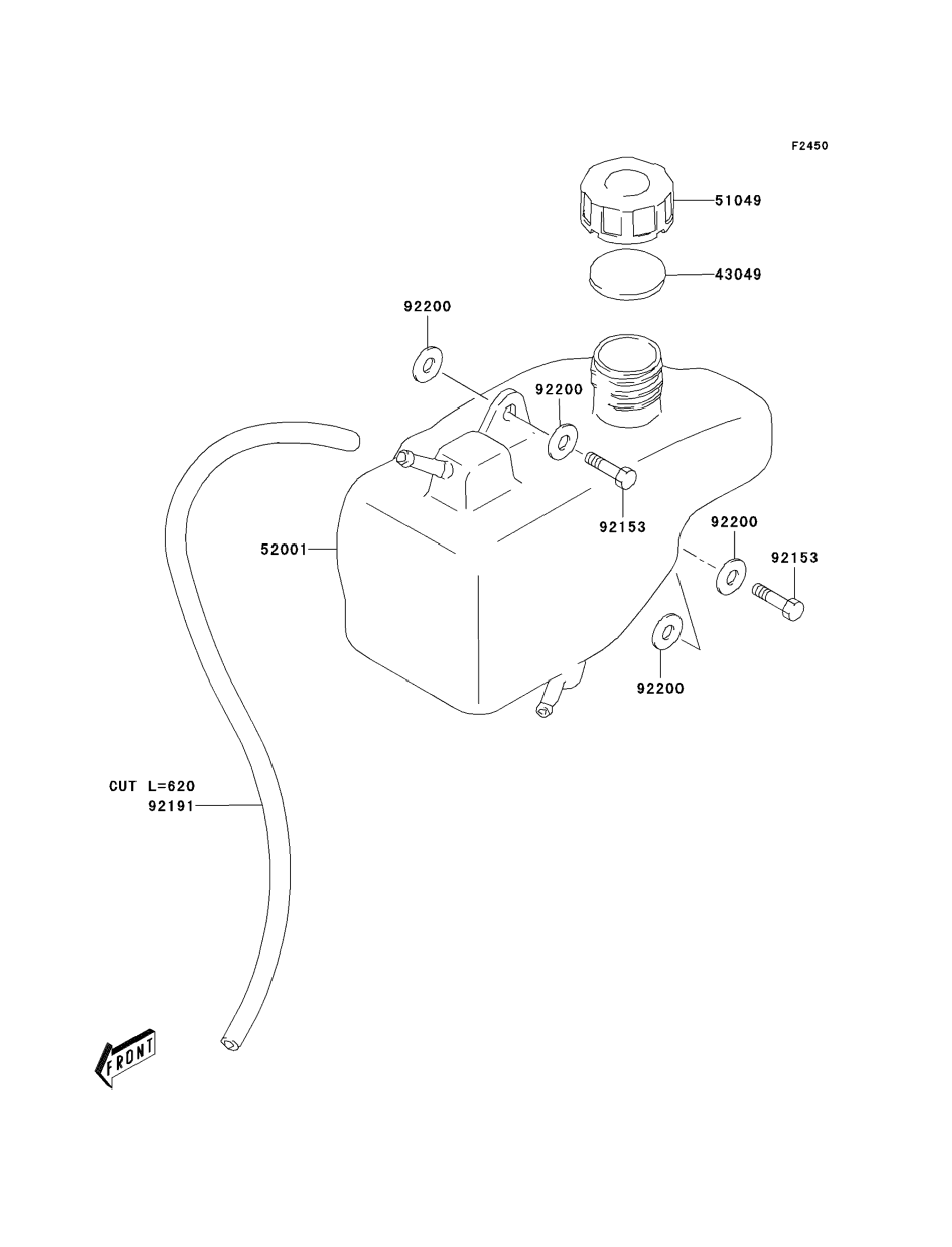 F2450

51049

43049

92200

92200

92153

92200

92153

52001

92200

CUT L=620
92191

FRONT